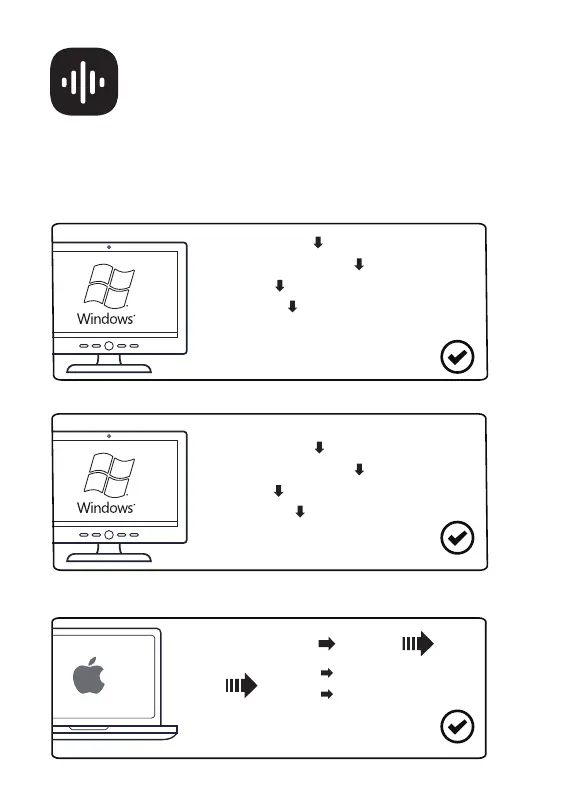 Windows

Windows