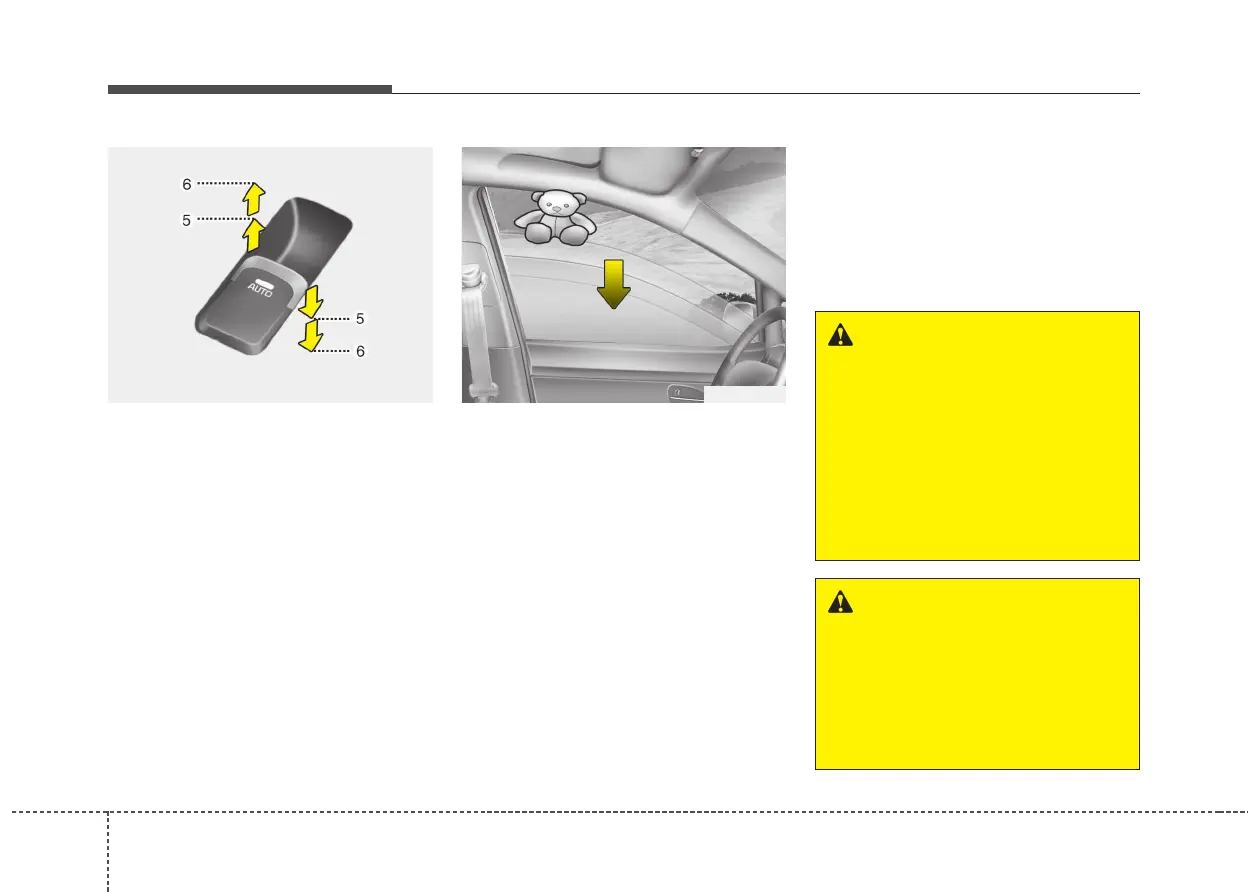 6
5
AUTO
5
6