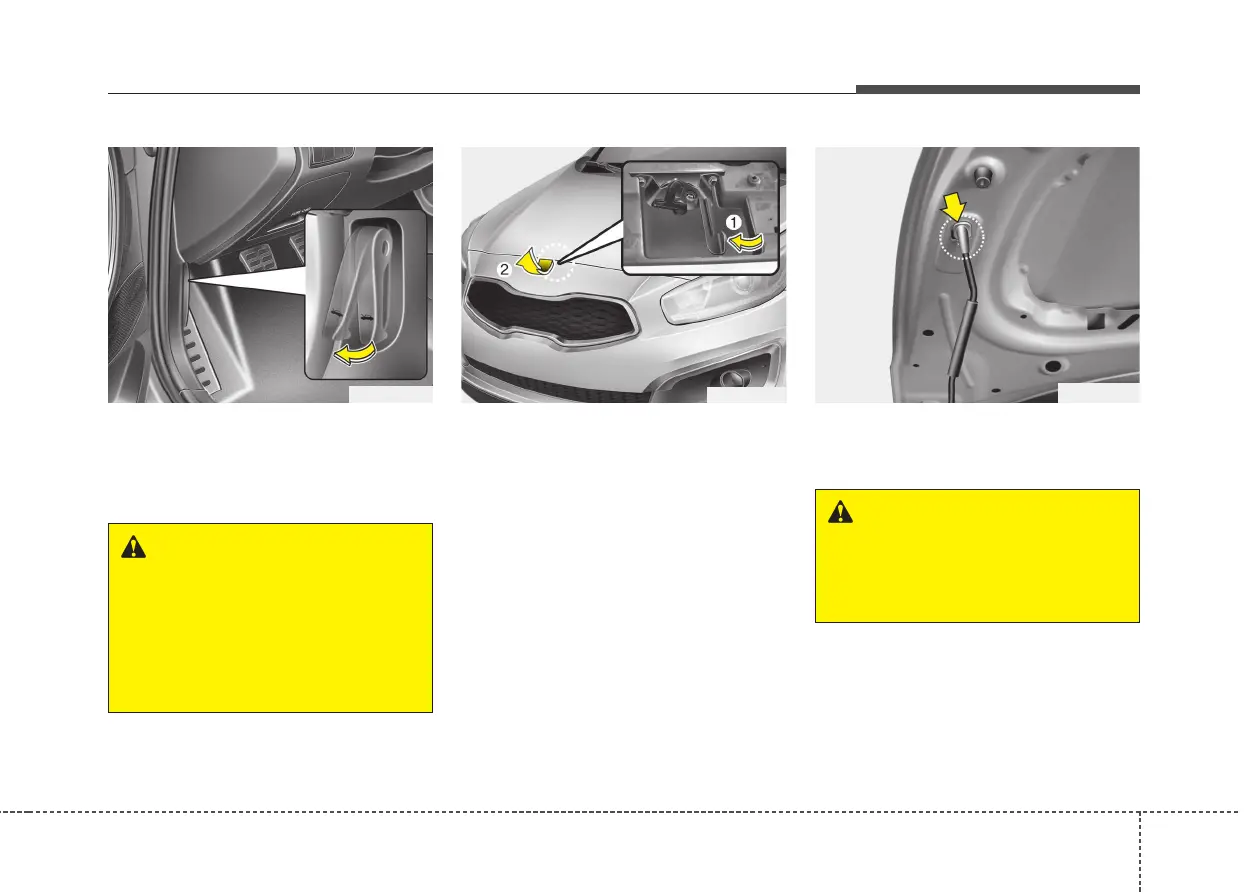 1

2