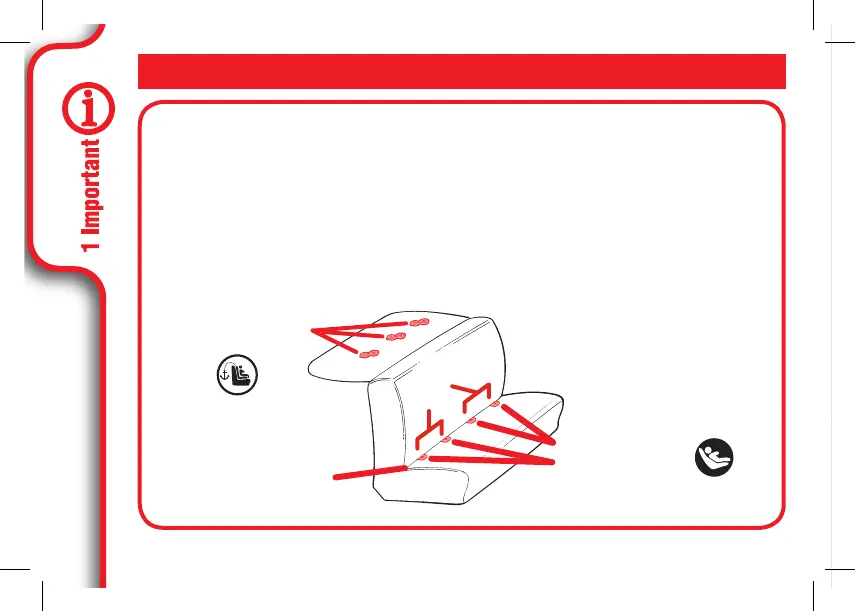 1 Important