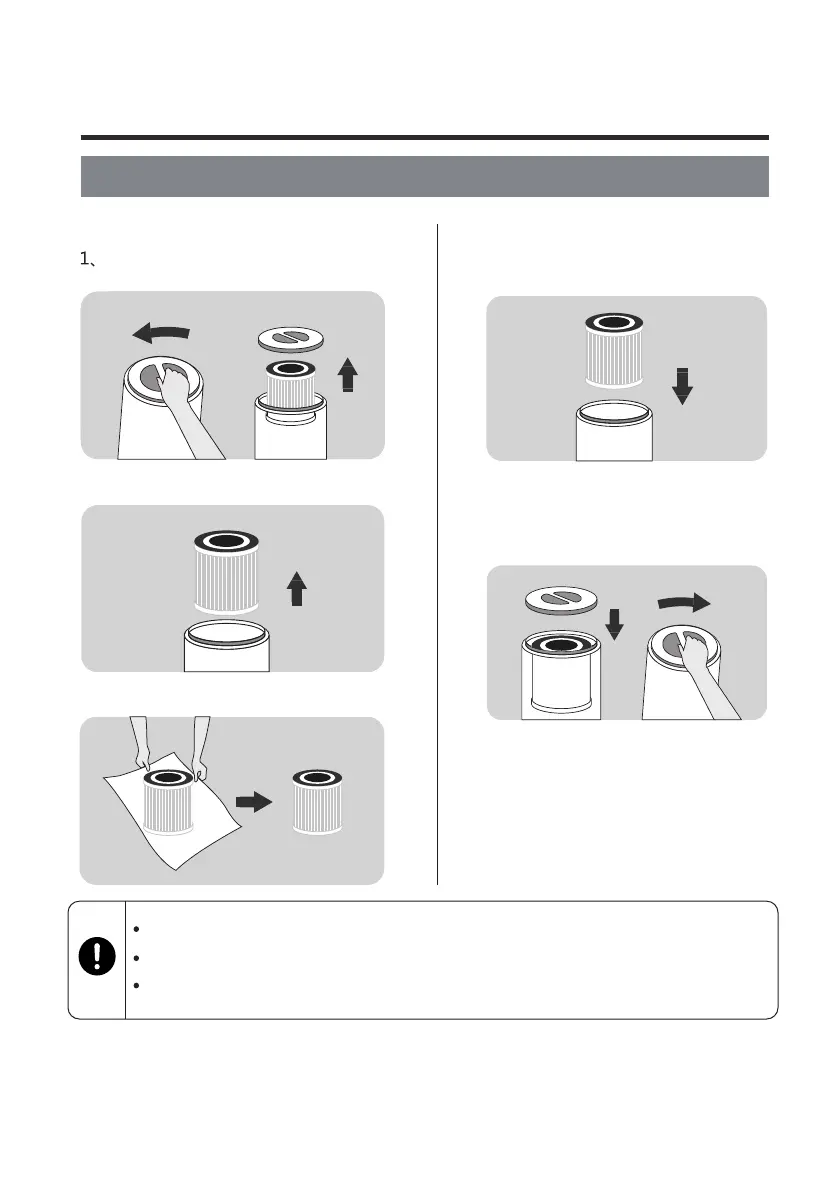 1、