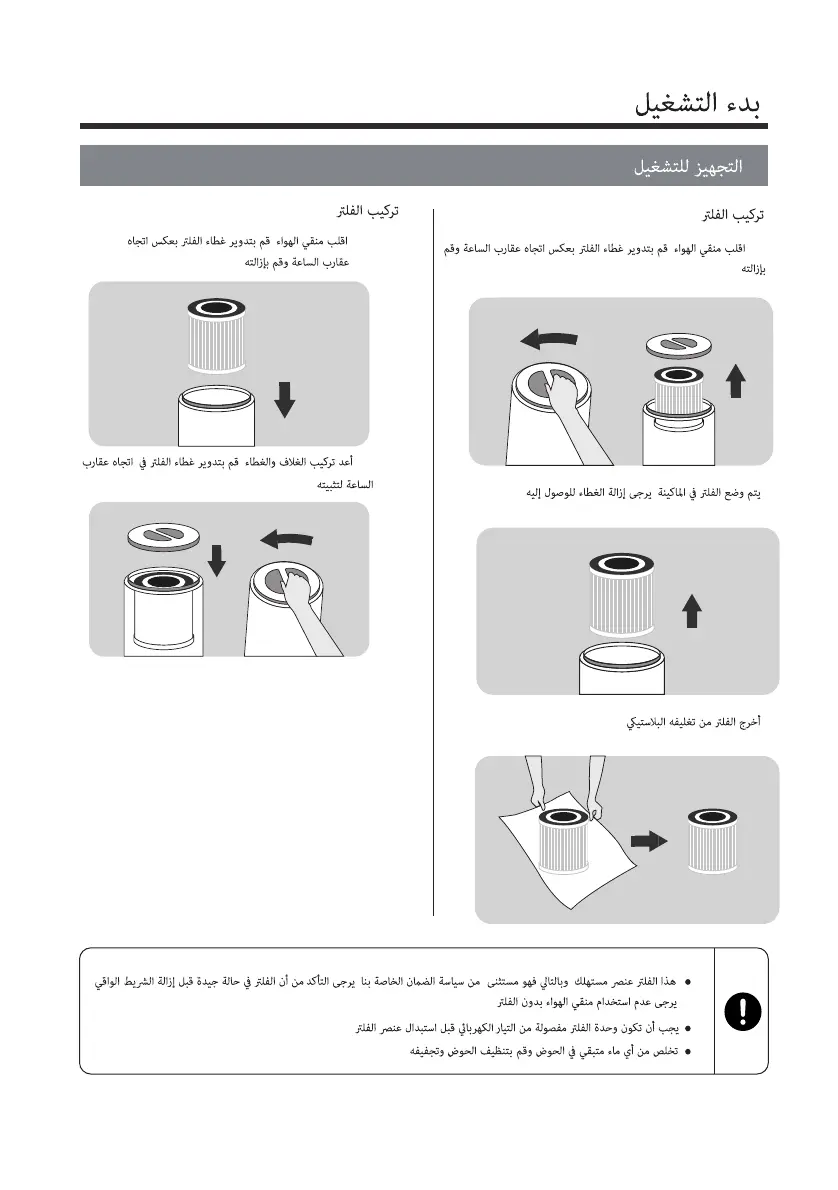 بدء التشغيل

التجهيز للتشغيل

تركيب الفلتر

اقلب منقي الهواء قم بتدوير غطاء الفلتر بعكس اتجاه عقارب الساعة وقم بإزالته

يتم وضع الفلتر في الماكينة يرجى إزالة الغطاء للوصول إليه

أخرج الفلتر من تغليفه البلاستيكي

تركيب الفلتر

اقلب منقي الهواء قم بتدوير غطاء الفلتر بعكس اتجاه عقارب الساعة وقم بإزالته

أعد تركيب الغلاف والغطاء قم بتدوير غطاء الفلتر في اتجاه عقارب الساعة لتثبيته

● هذا الفلتر عنصر مستهلك وبالتالي فهو مستثنى من سياسة الضمان الخاصة بنا يرجى التأكد من أن الفلتر في حالة جيدة قبل إزالة الشريط الواقي يرجى عدم استخدام منقي الهواء بدون الفلتر

● يجب أن تكون وحدة الفلتر مفصولة من التيار الكهربائي قبل استبدال عنصر الفلتر

● تخلص من أي ماء متبقي في الحوض وقم بتنظيف الحوض وتجفيفه