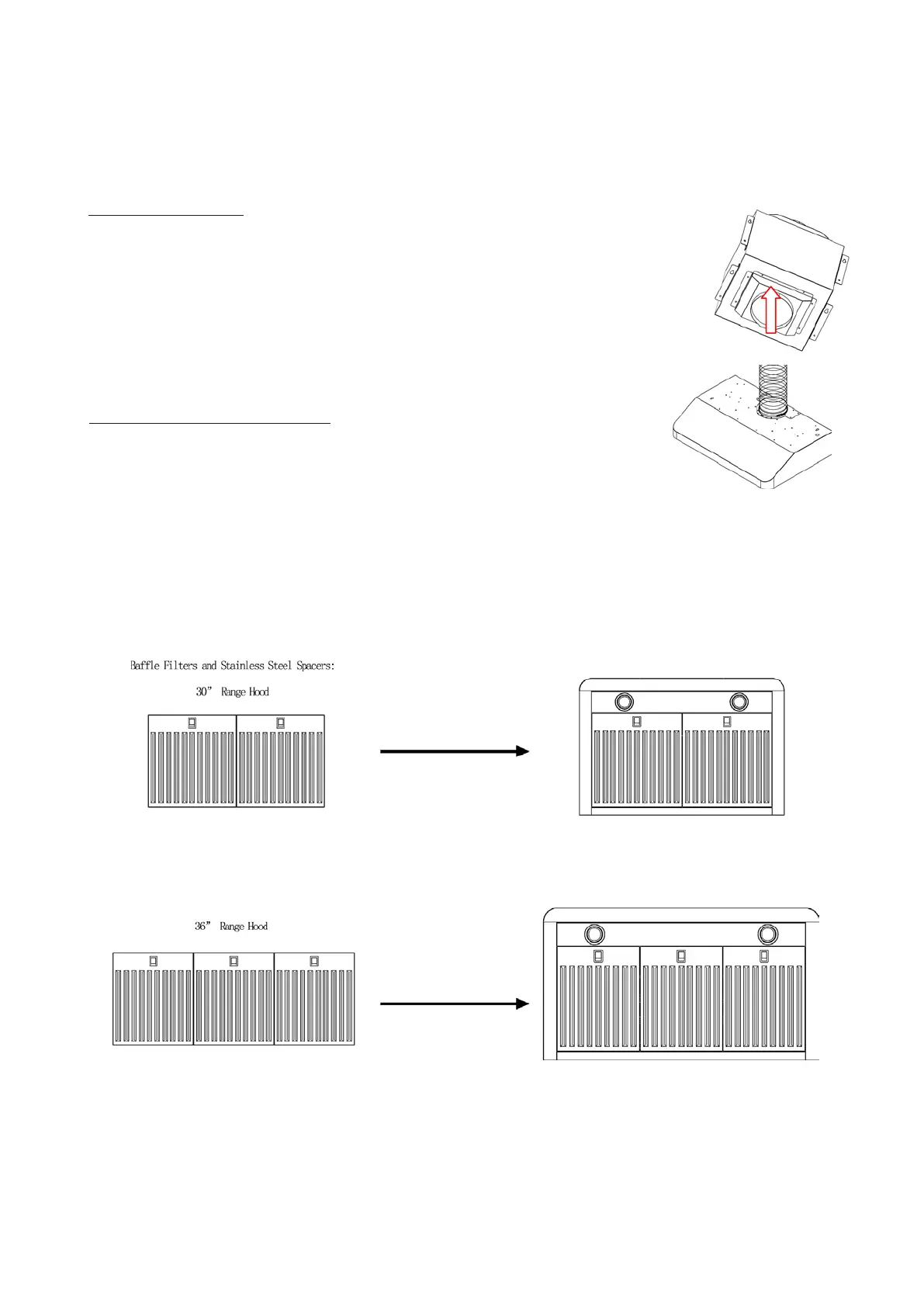 Baffle Filters and Stainless Steel Spacers:

30” Range Hood

36” Range Hood