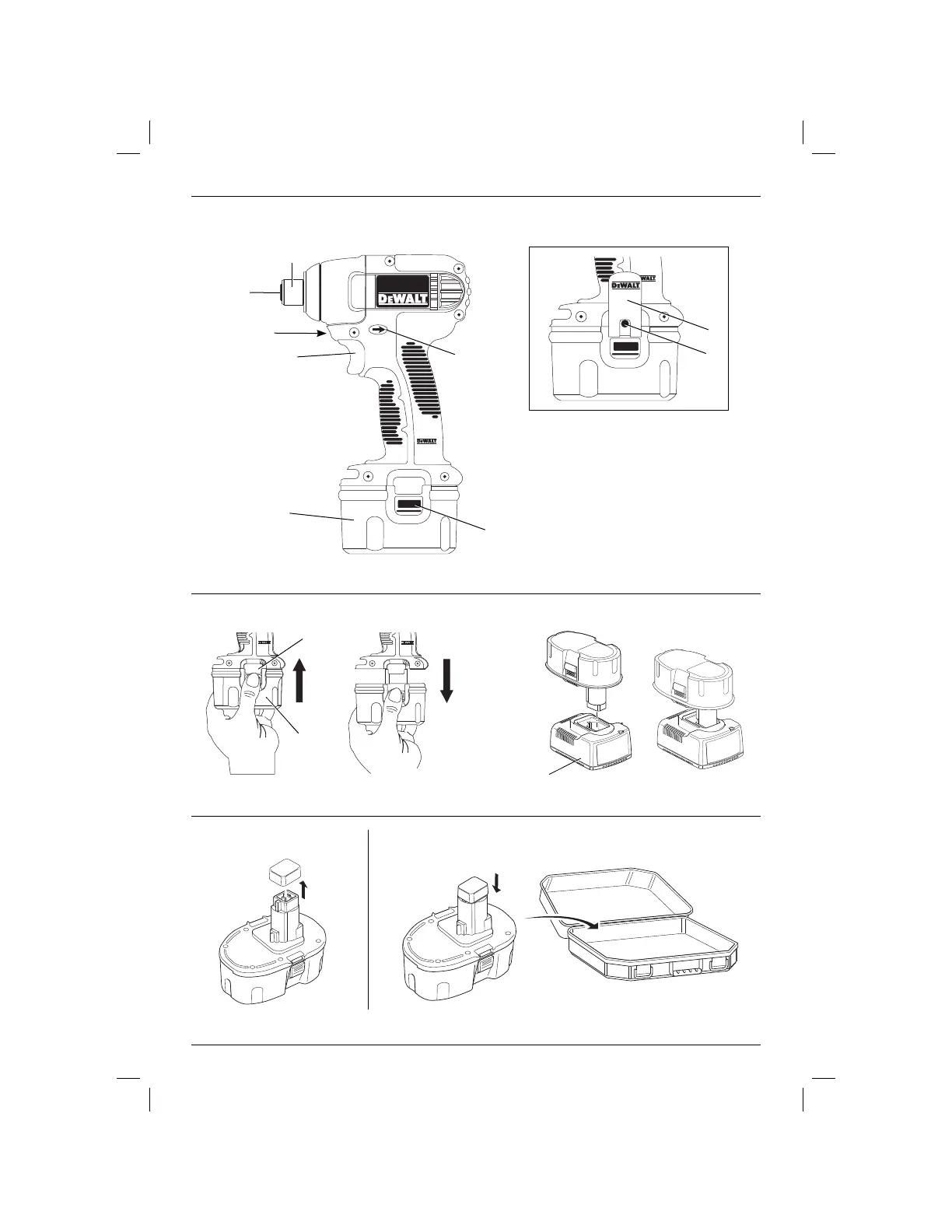 DEWALT

DEWALT

DEWALT

DEWALT