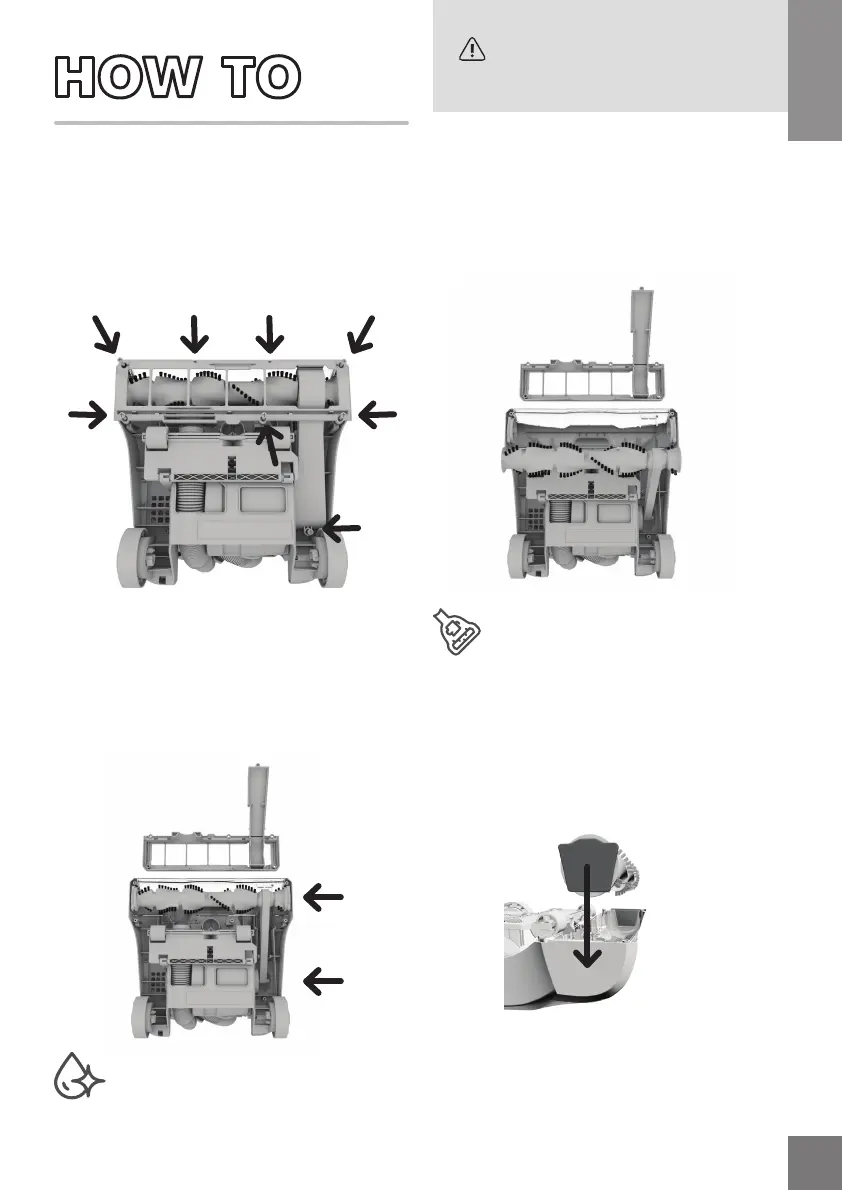 HOW TO