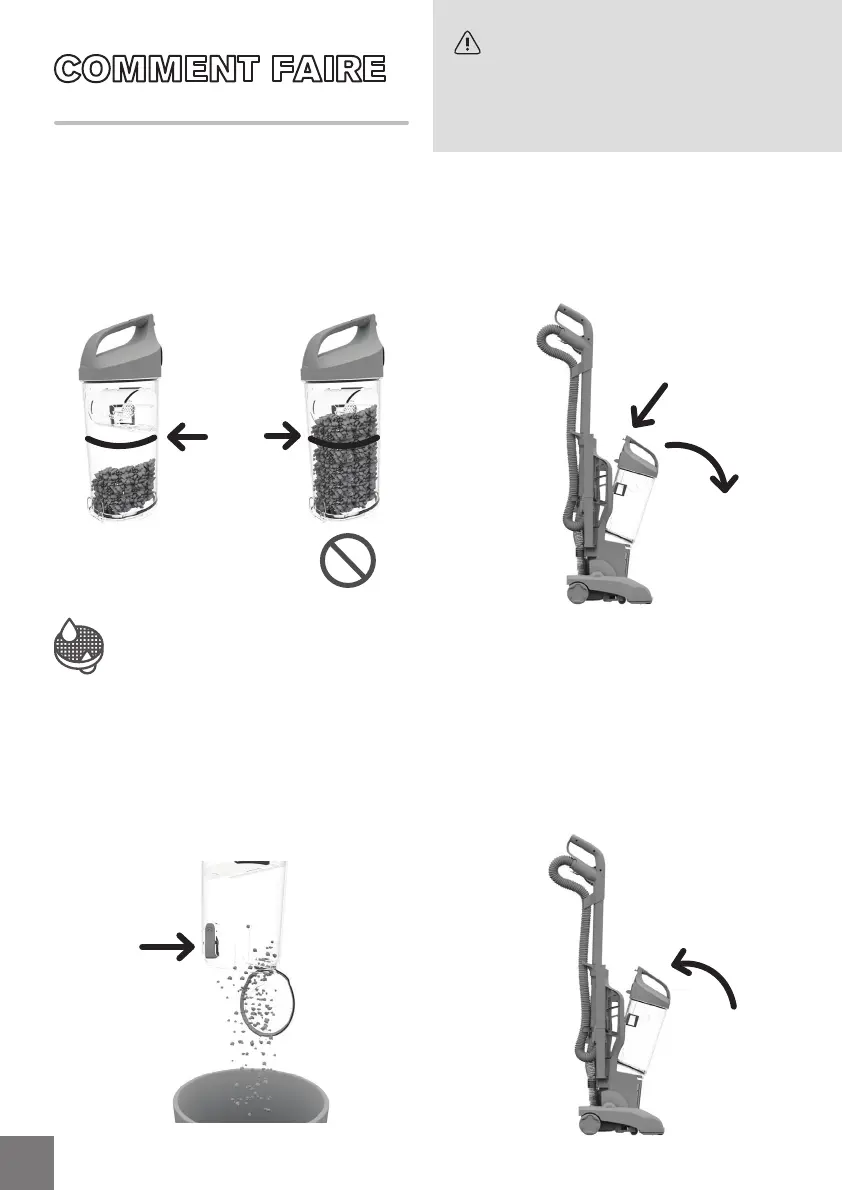 COMMENT FAIRE