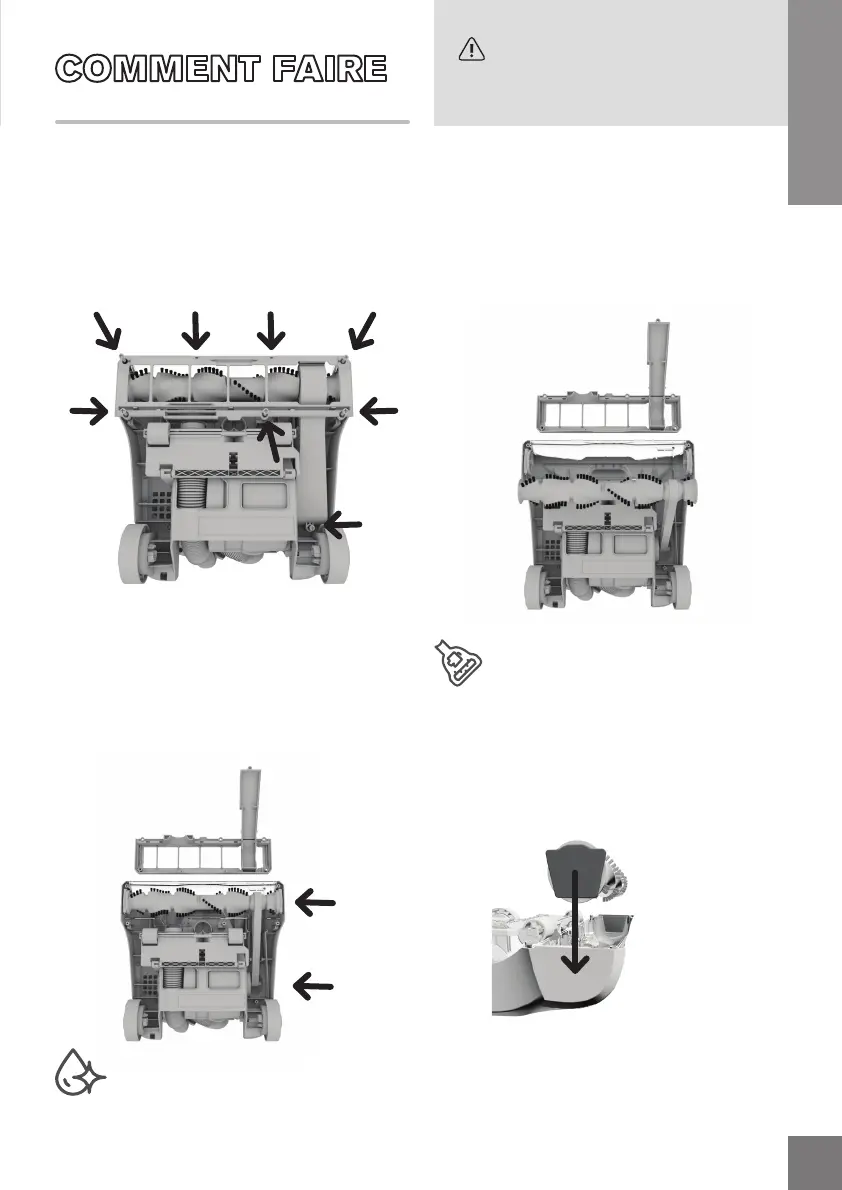 COMMENT FAIRE