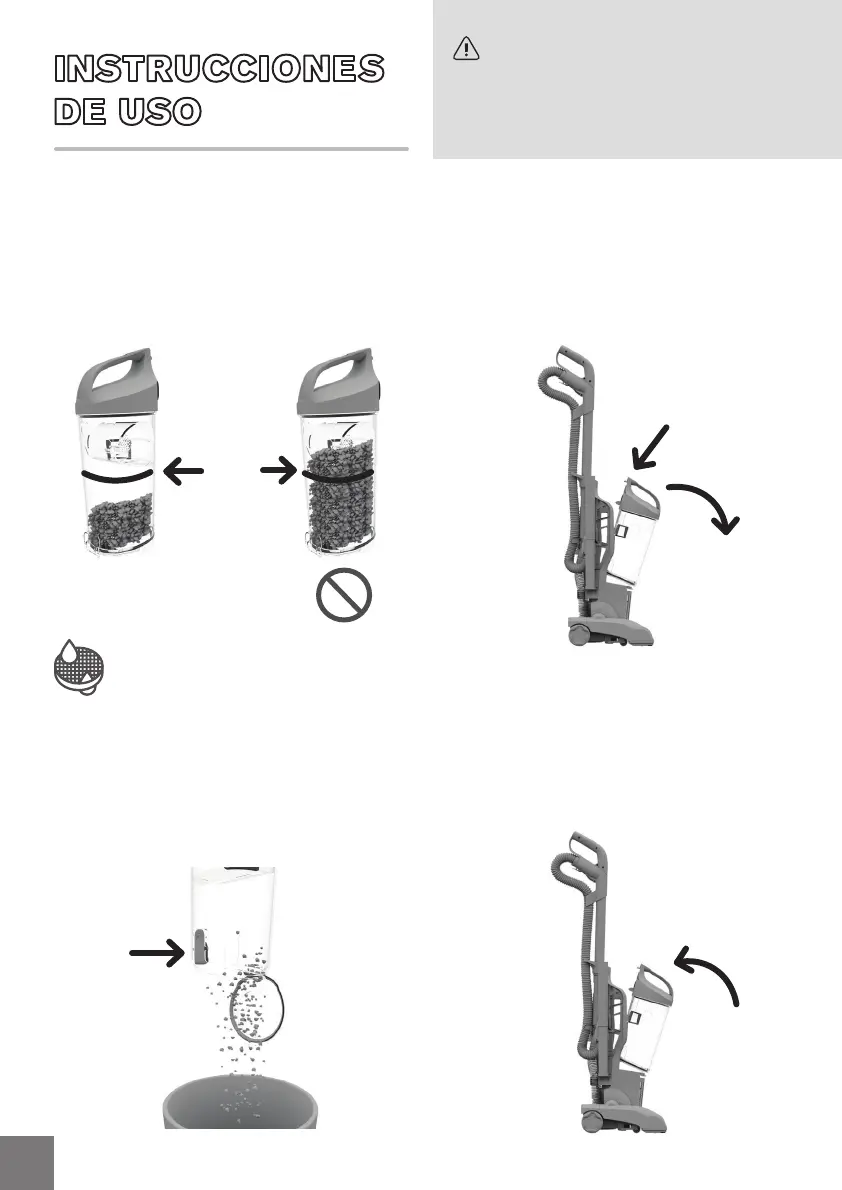 INSTRUCCIONES DE USO