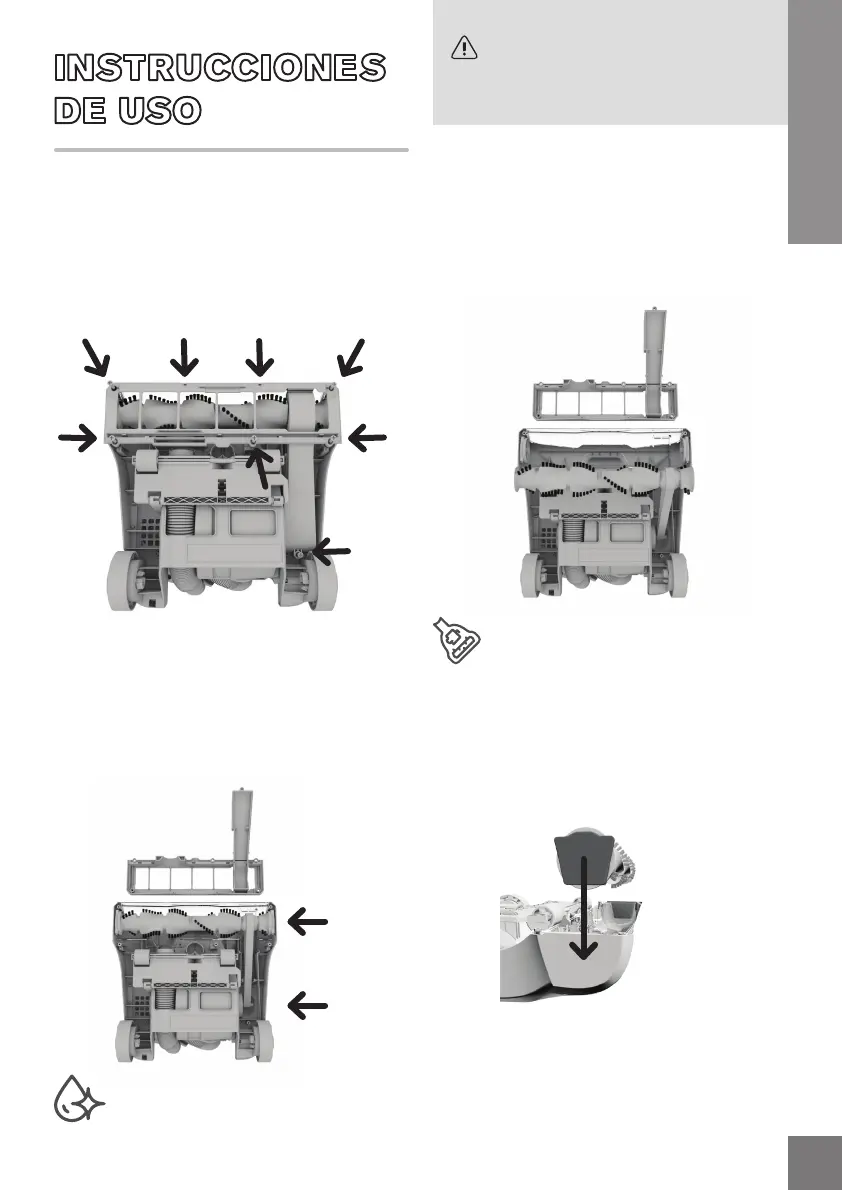 INSTRUCCIONES DE USO