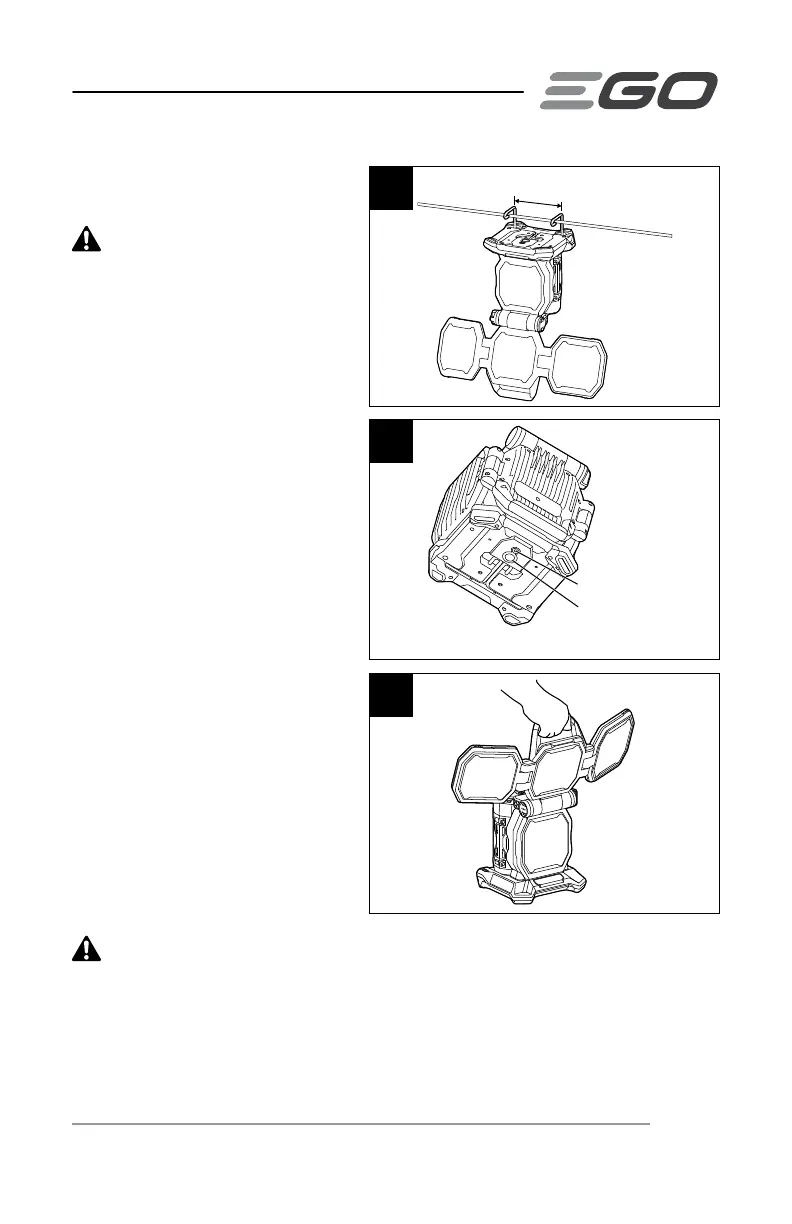 EGO