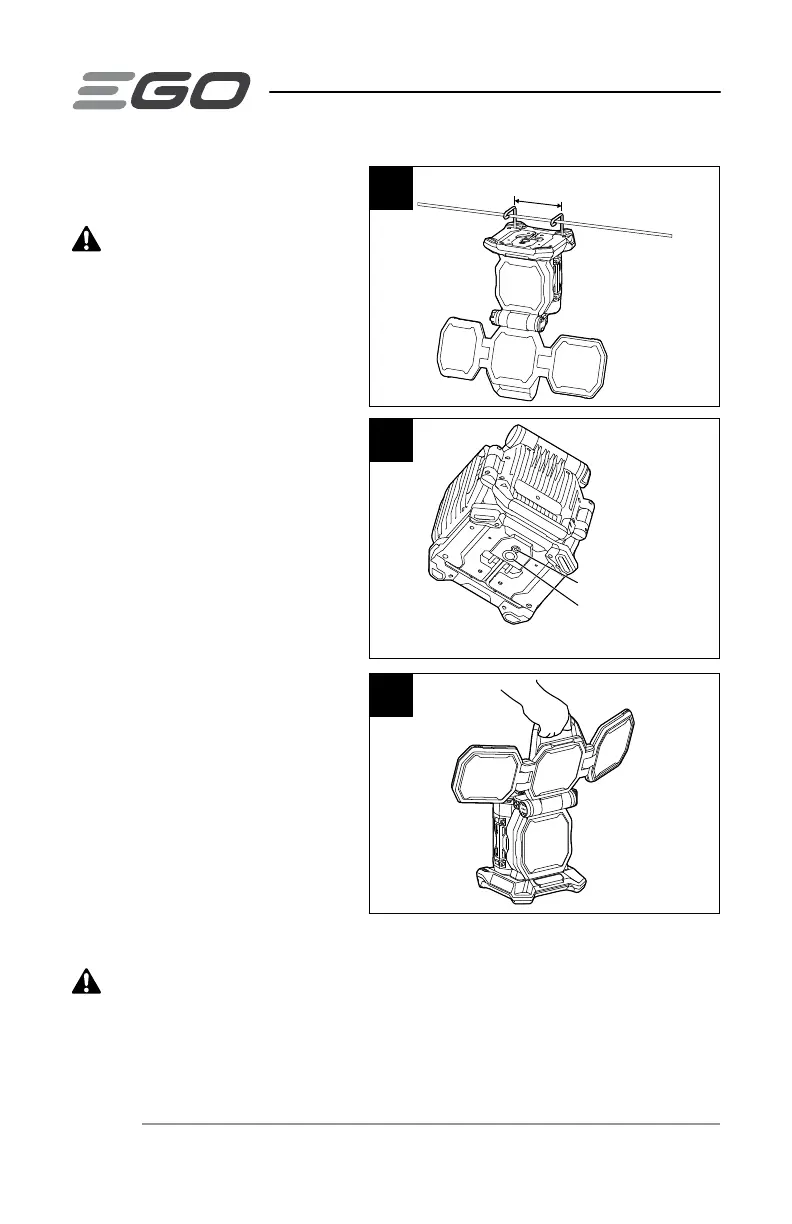 EGO