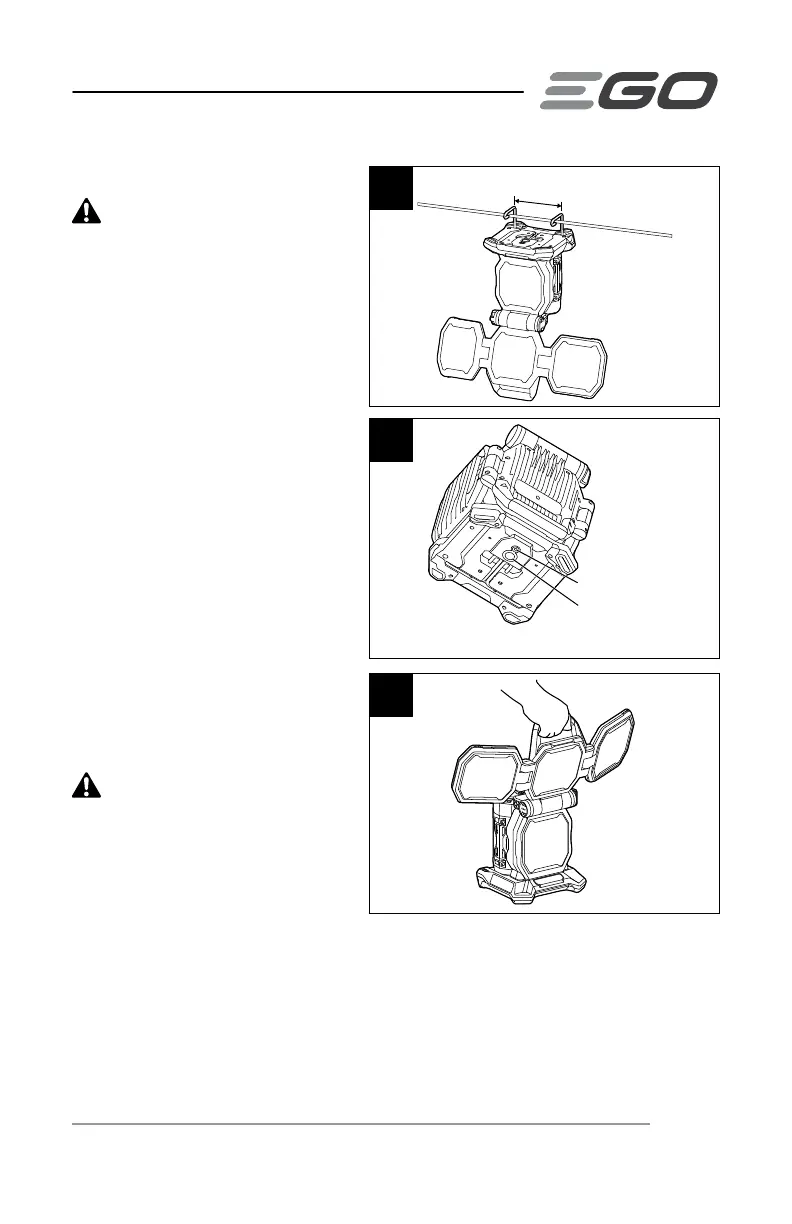 EGO