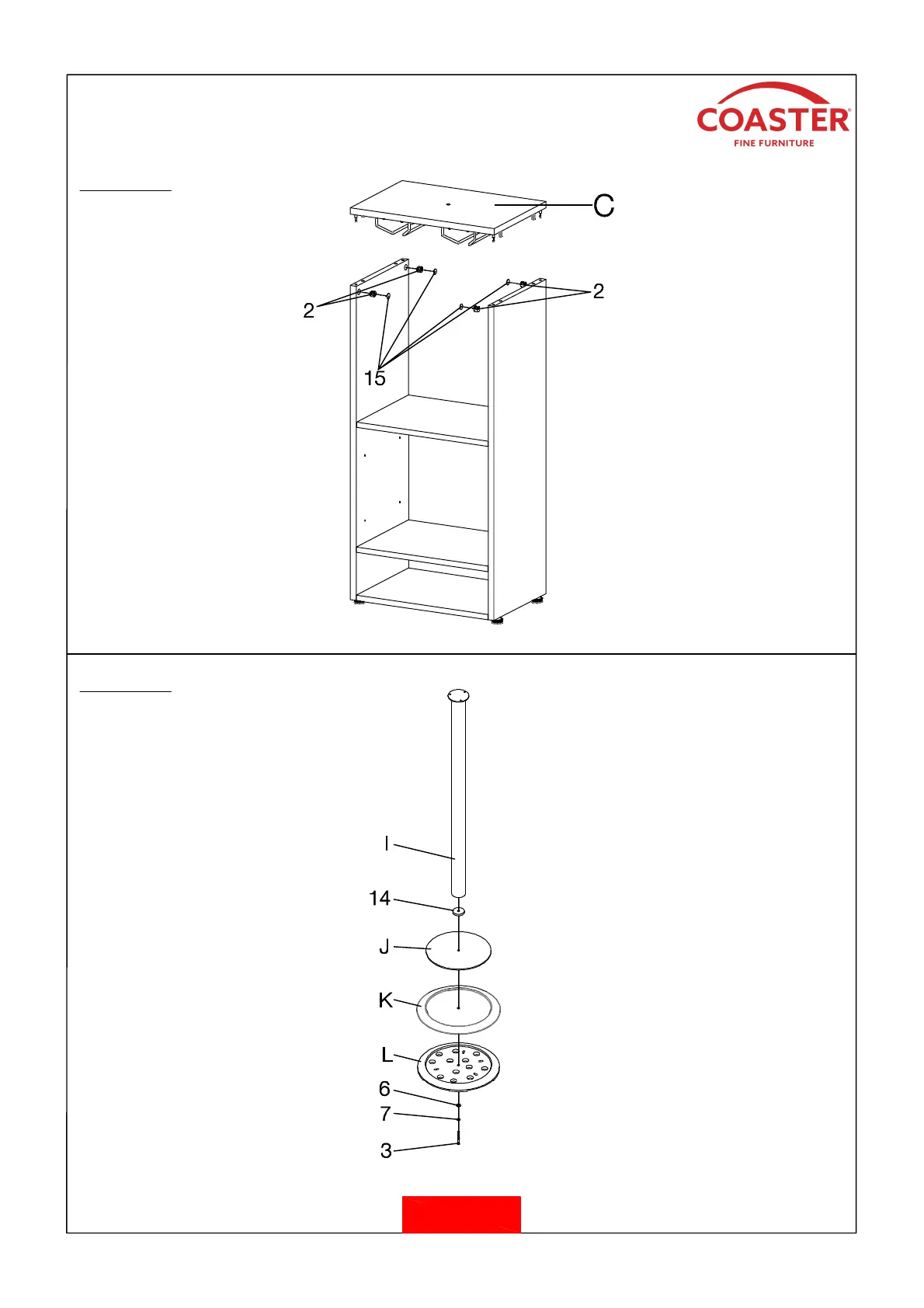 COASTER®
FINE FURNITURE

C
2
2
15

I
14
J
K
L
6
7
3