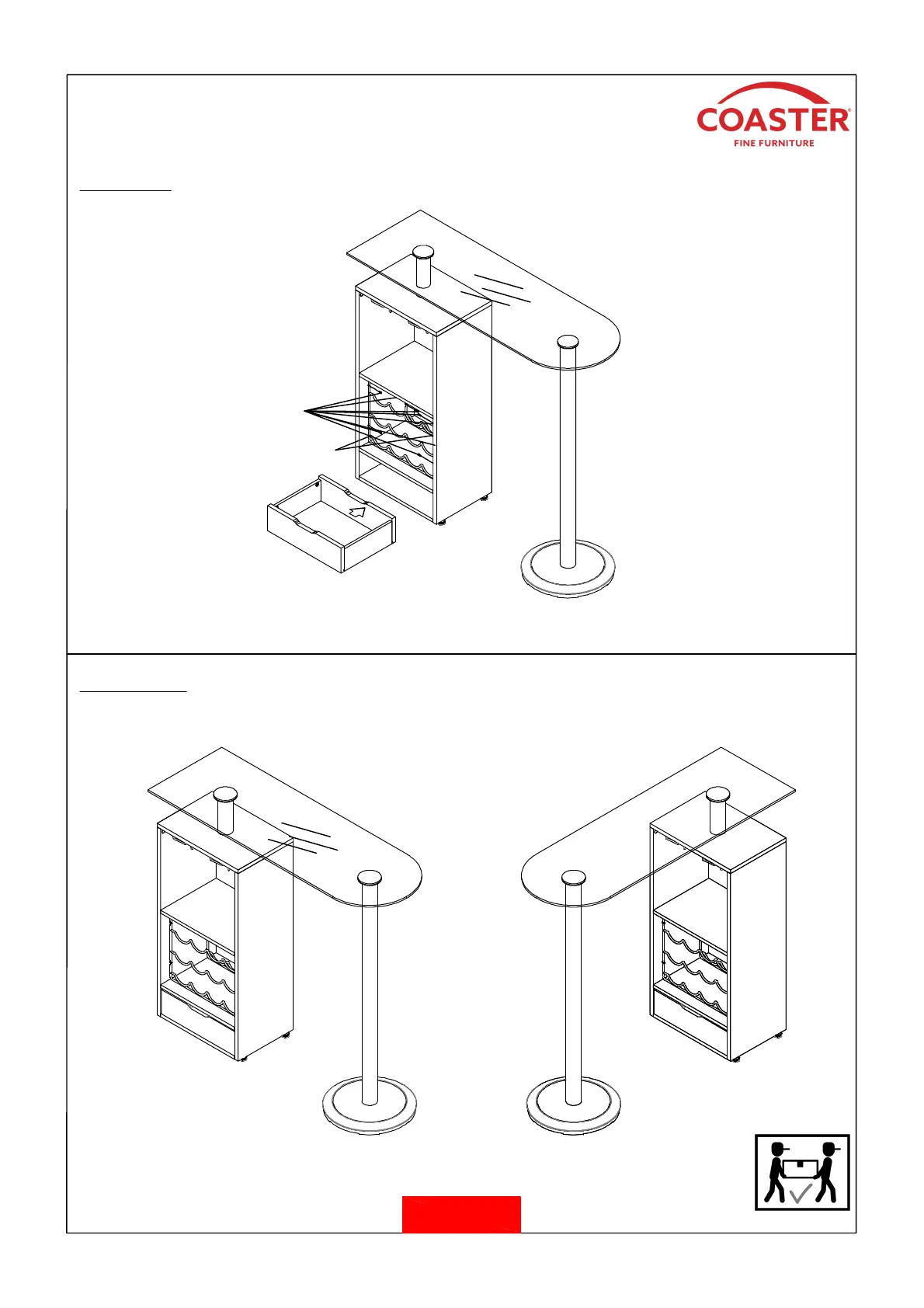 COASTER®
FINE FURNITURE