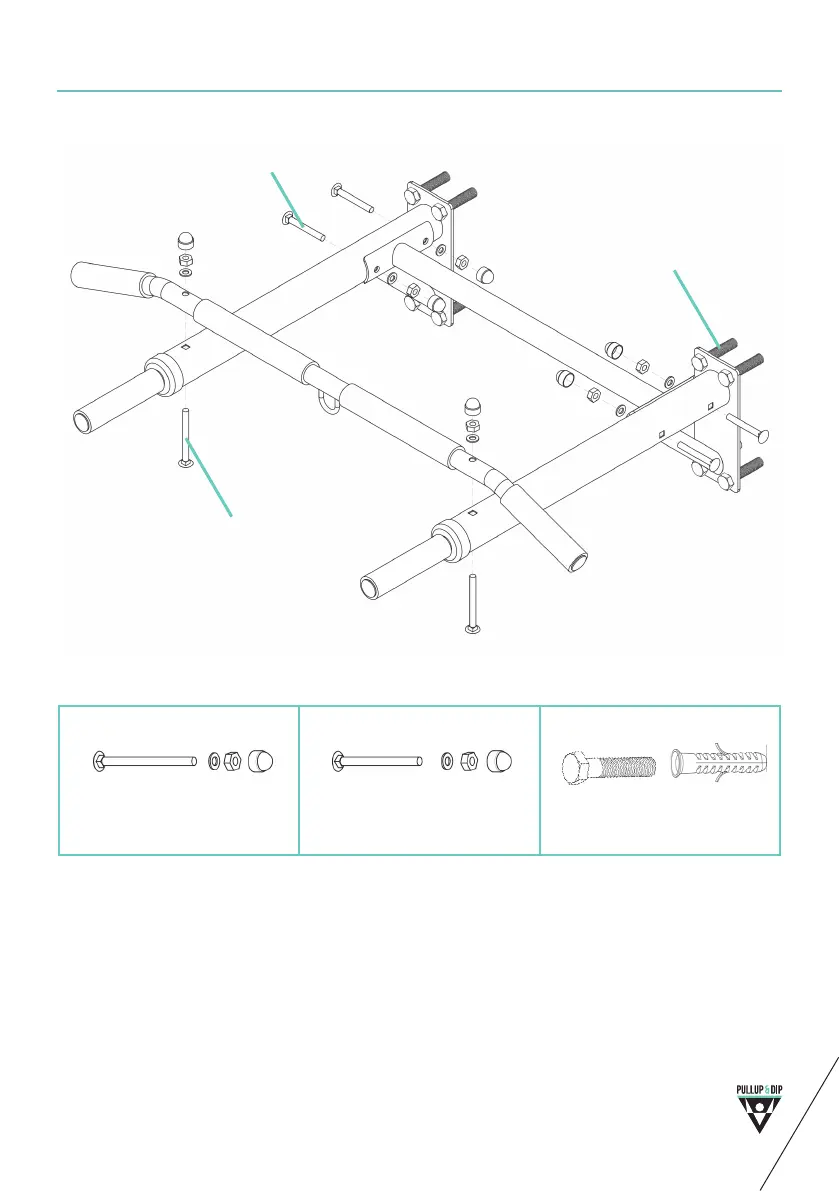 PULLUP & DIP