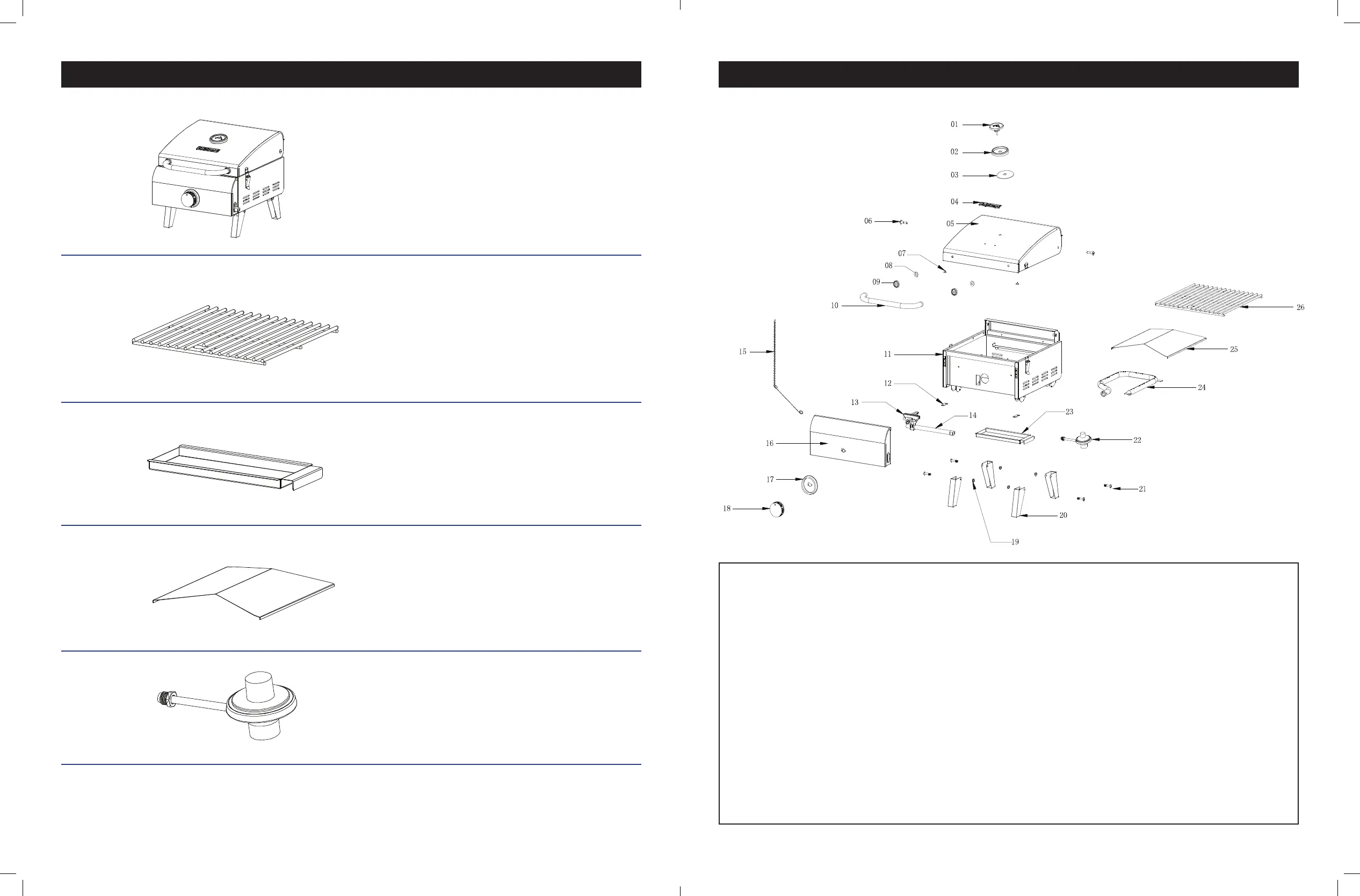 01
02
03
04
06
05
07
08
09
10
26
15
11
25
12
24
13
14
23
16
22
17
21
18
20
19