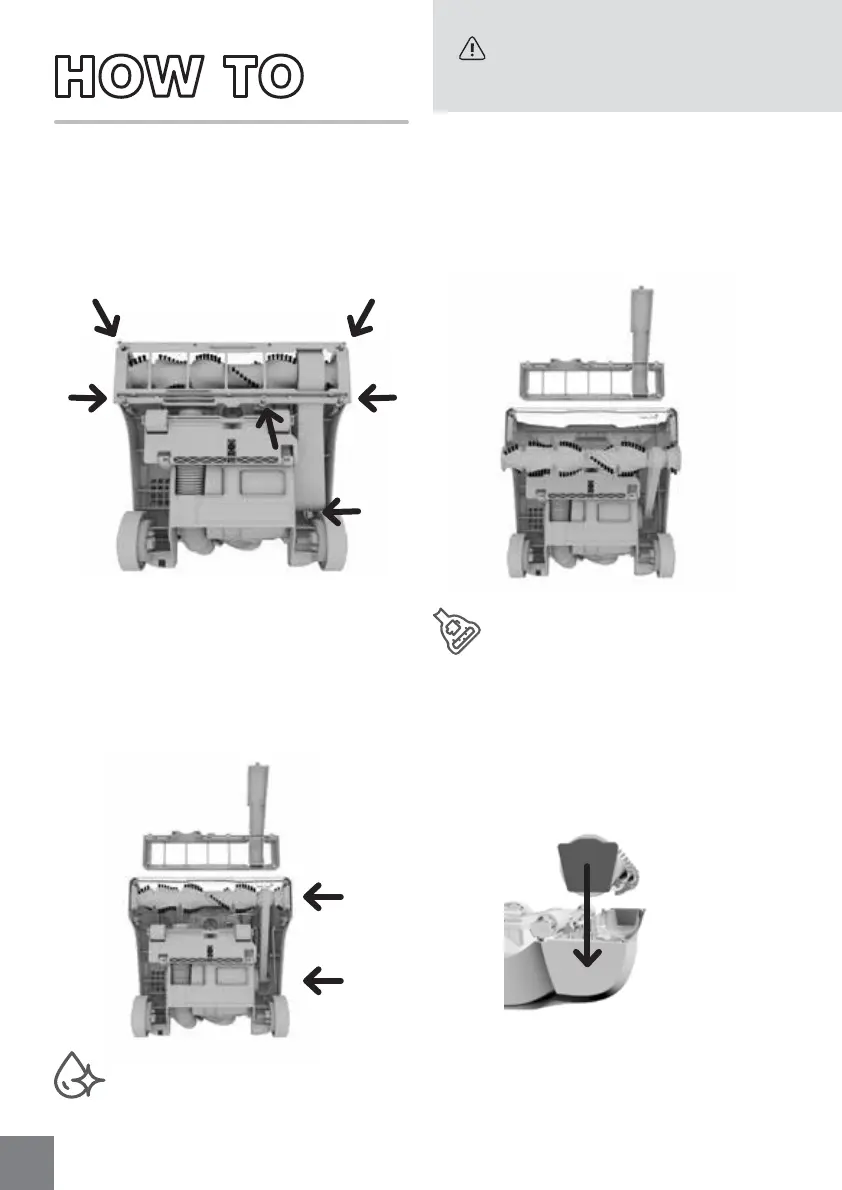 HOW TO