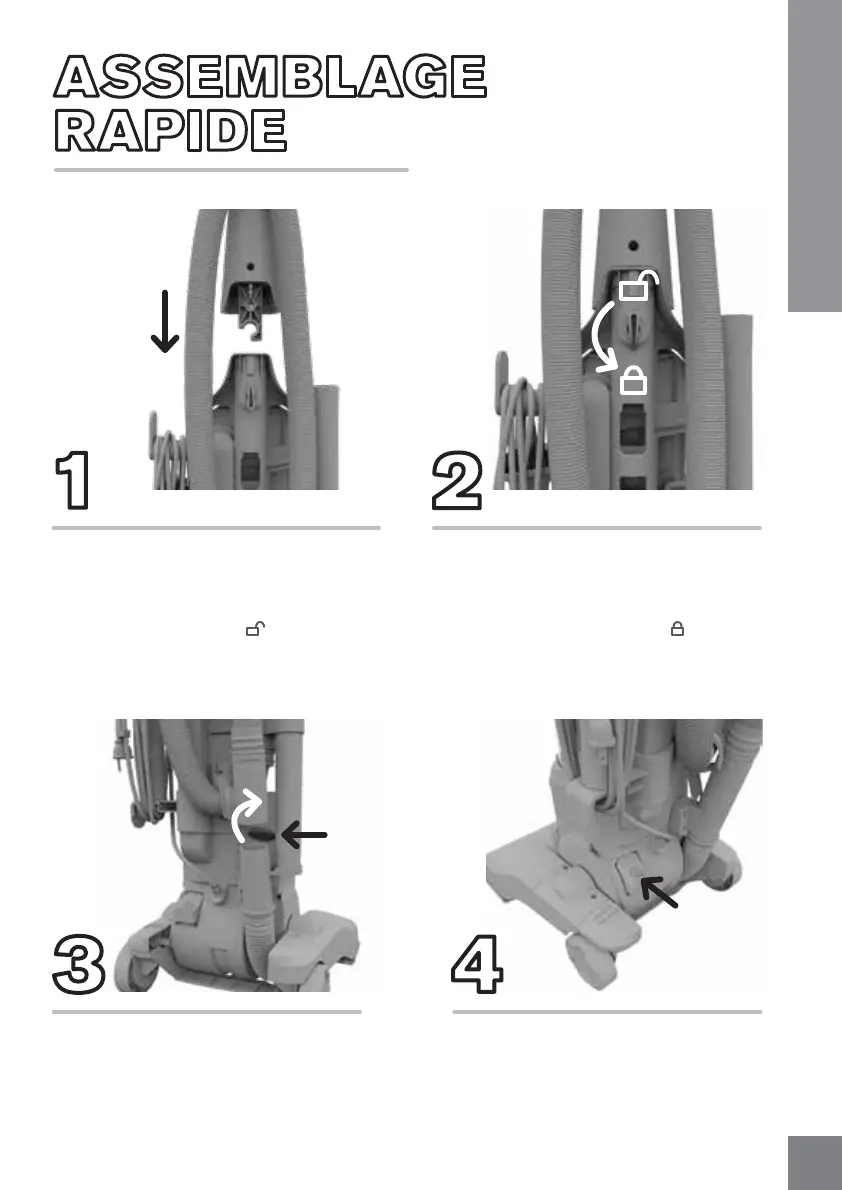 ASSEMBLAGE RAPIDE

1

2

3

4