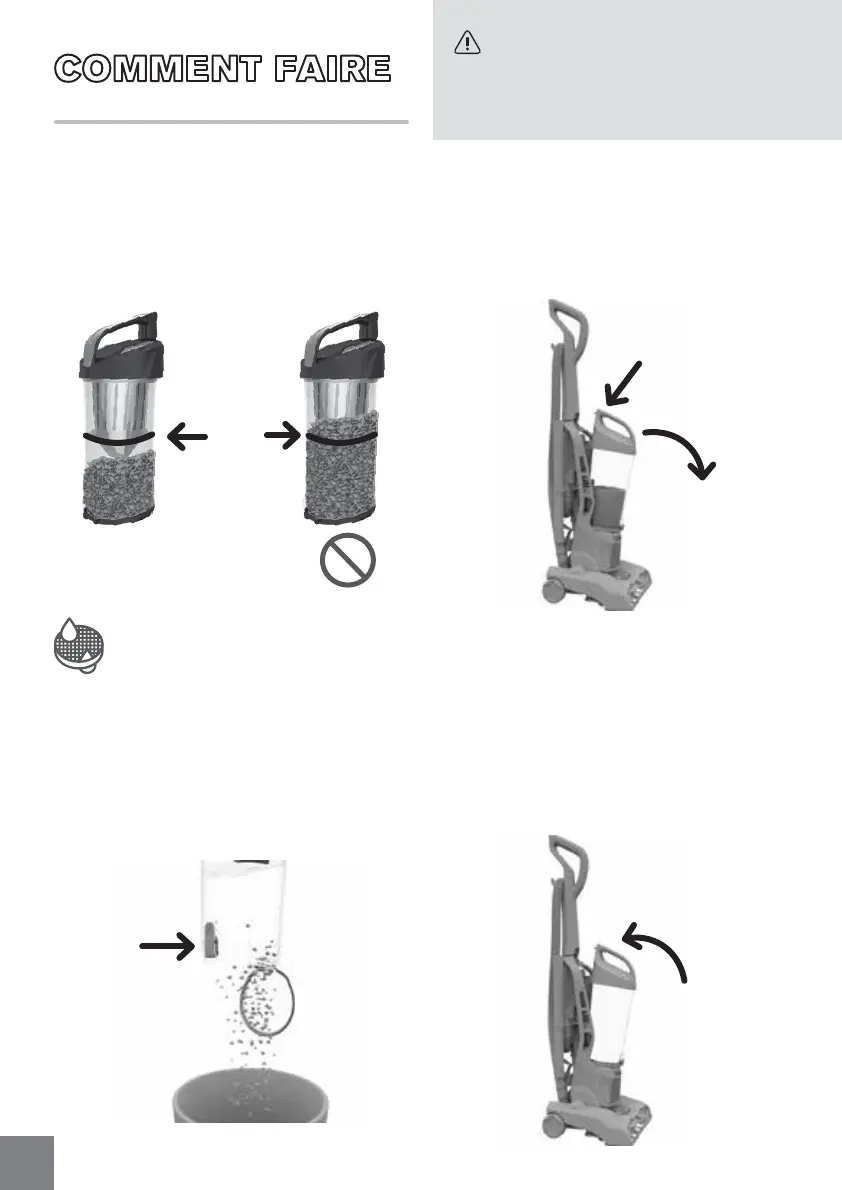 COMMENT FAIRE