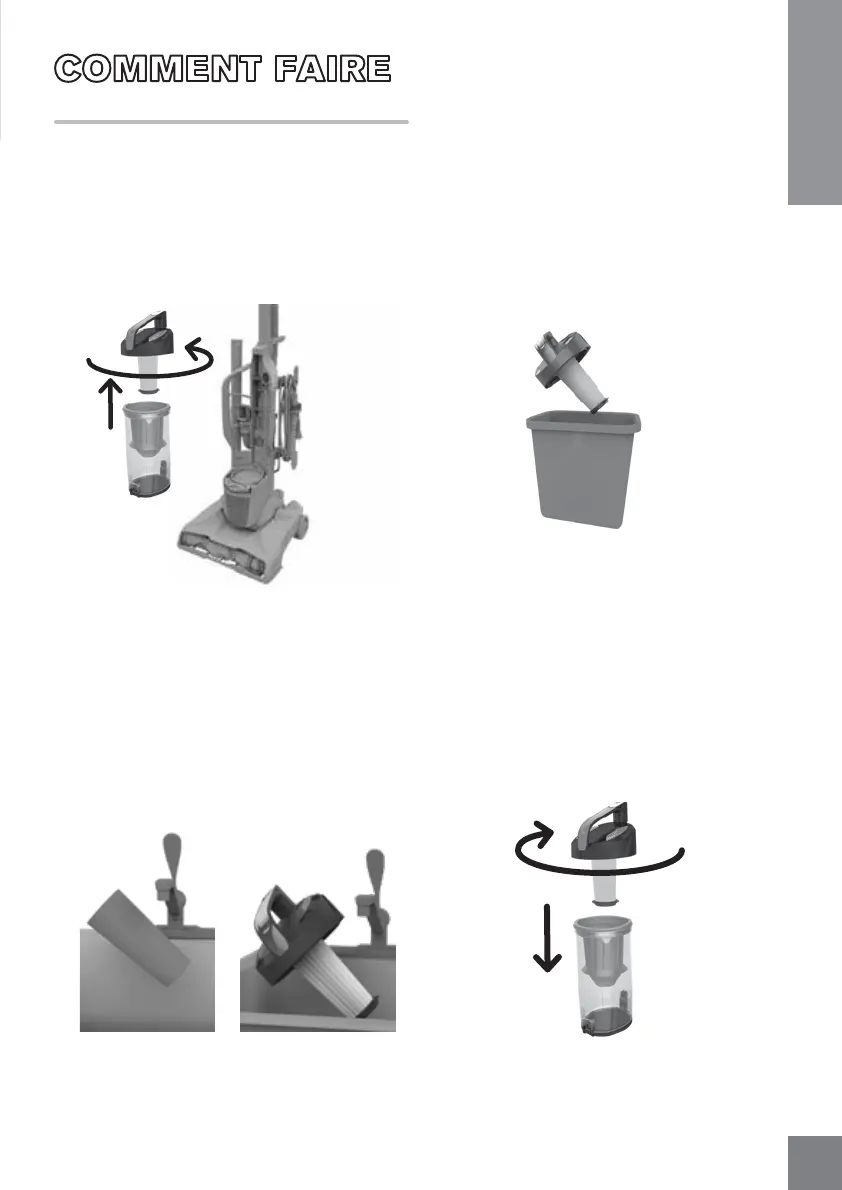 COMMENT FAIRE