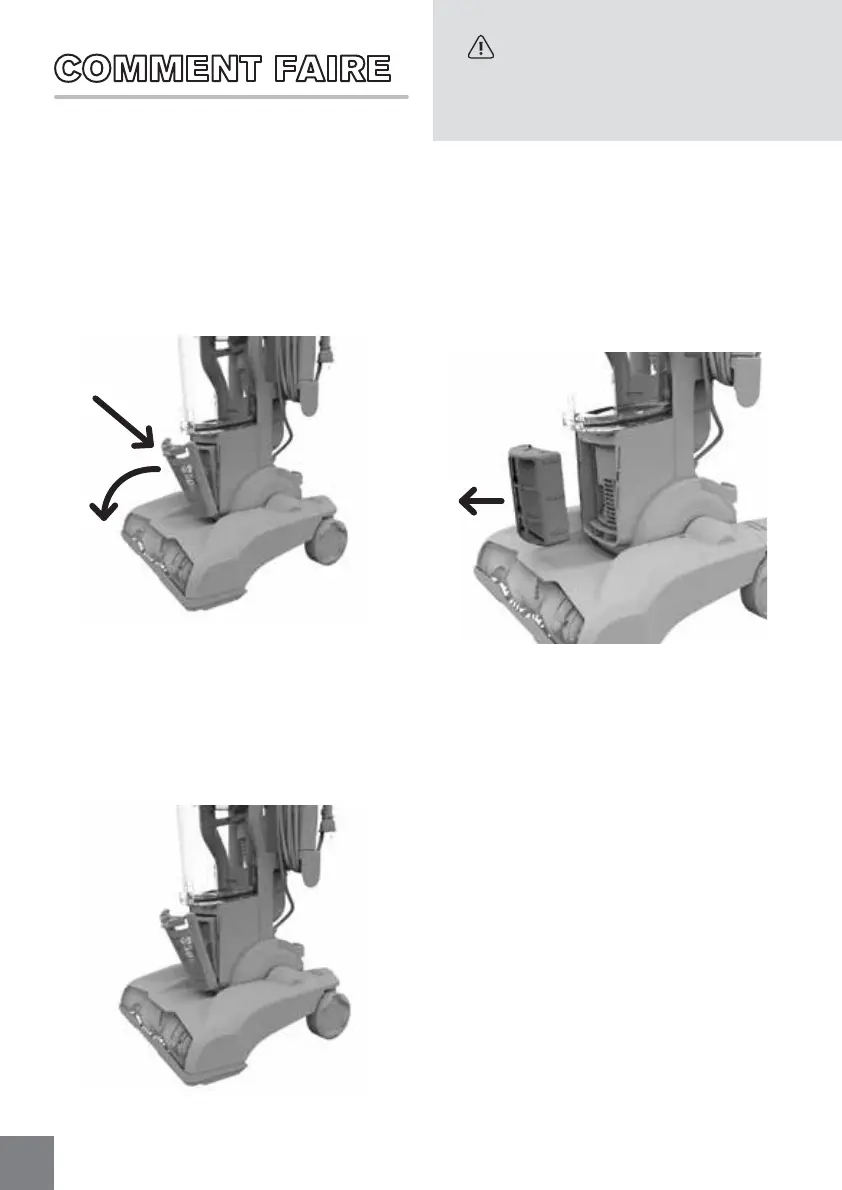 COMMENT FAIRE