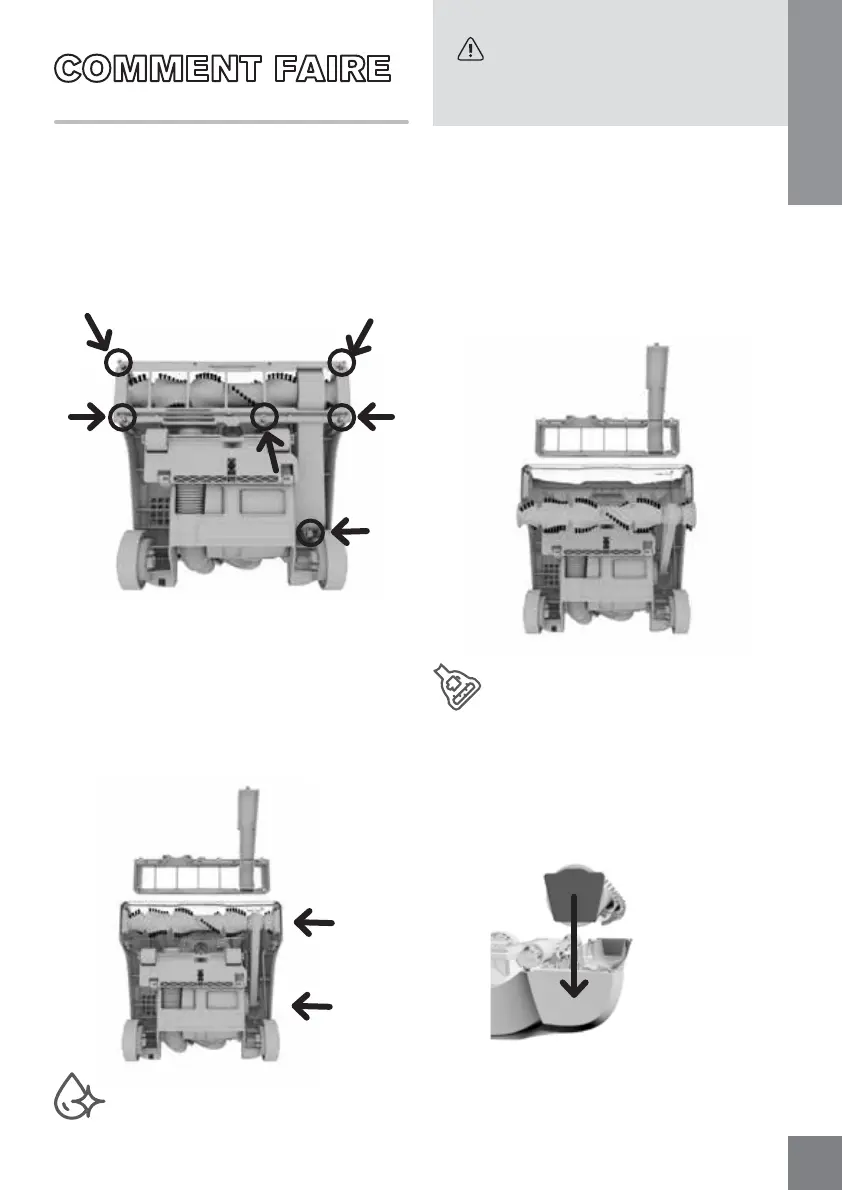 COMMENT FAIRE