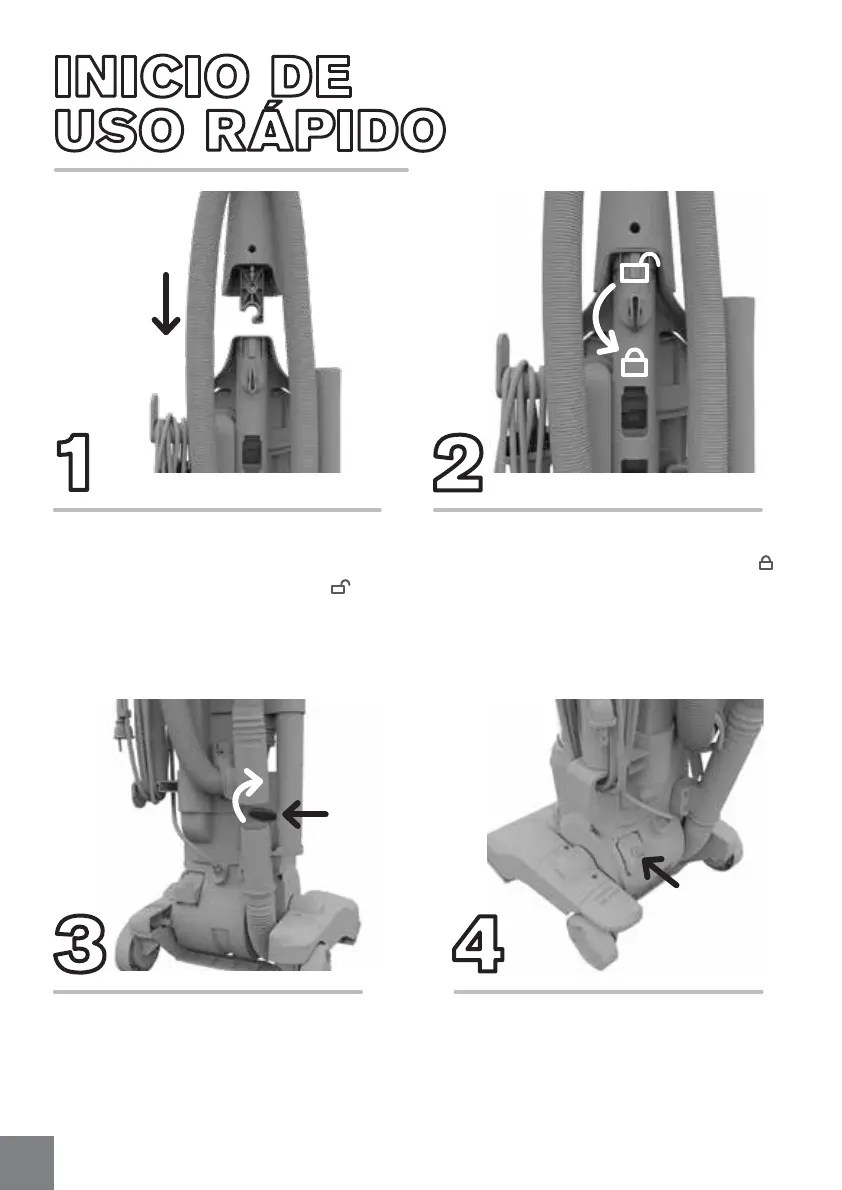 INICIO DE USO RÁPIDO

1

2

3

4