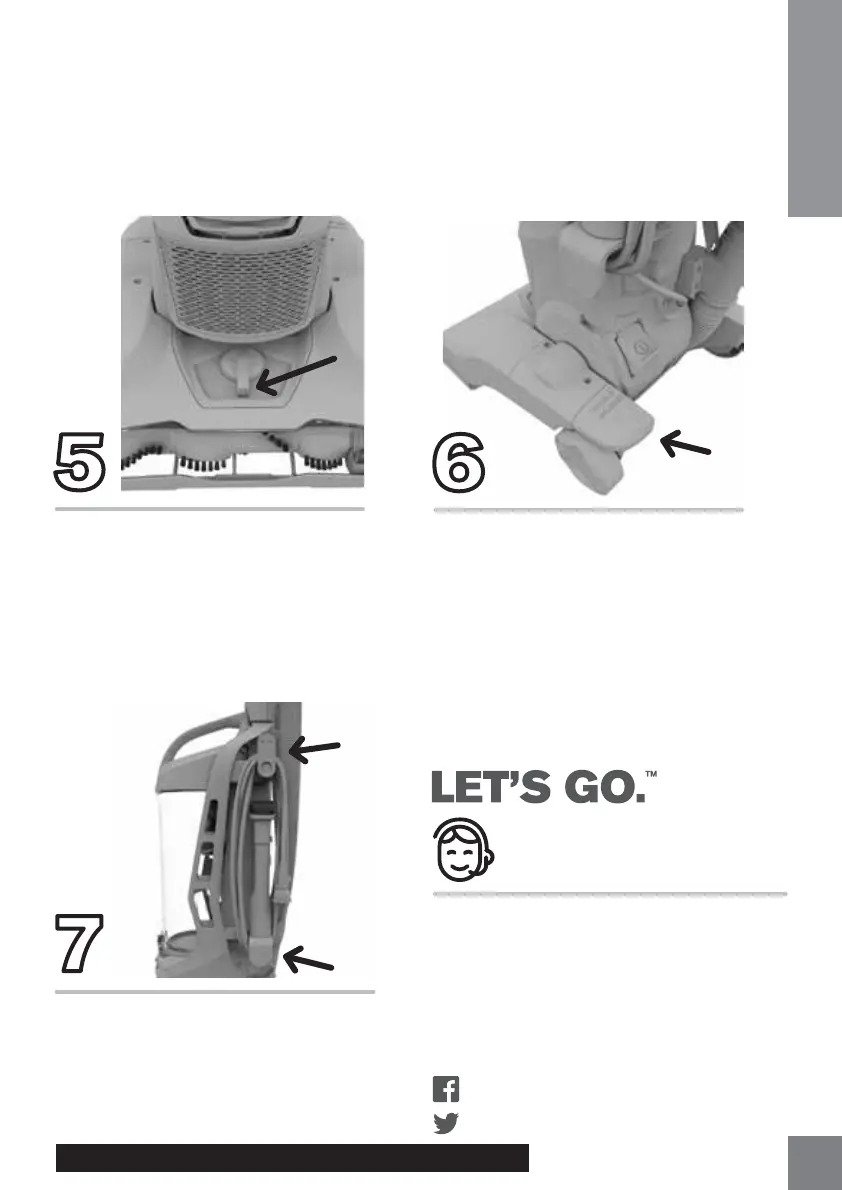 5

6

7

LET'S GO.™