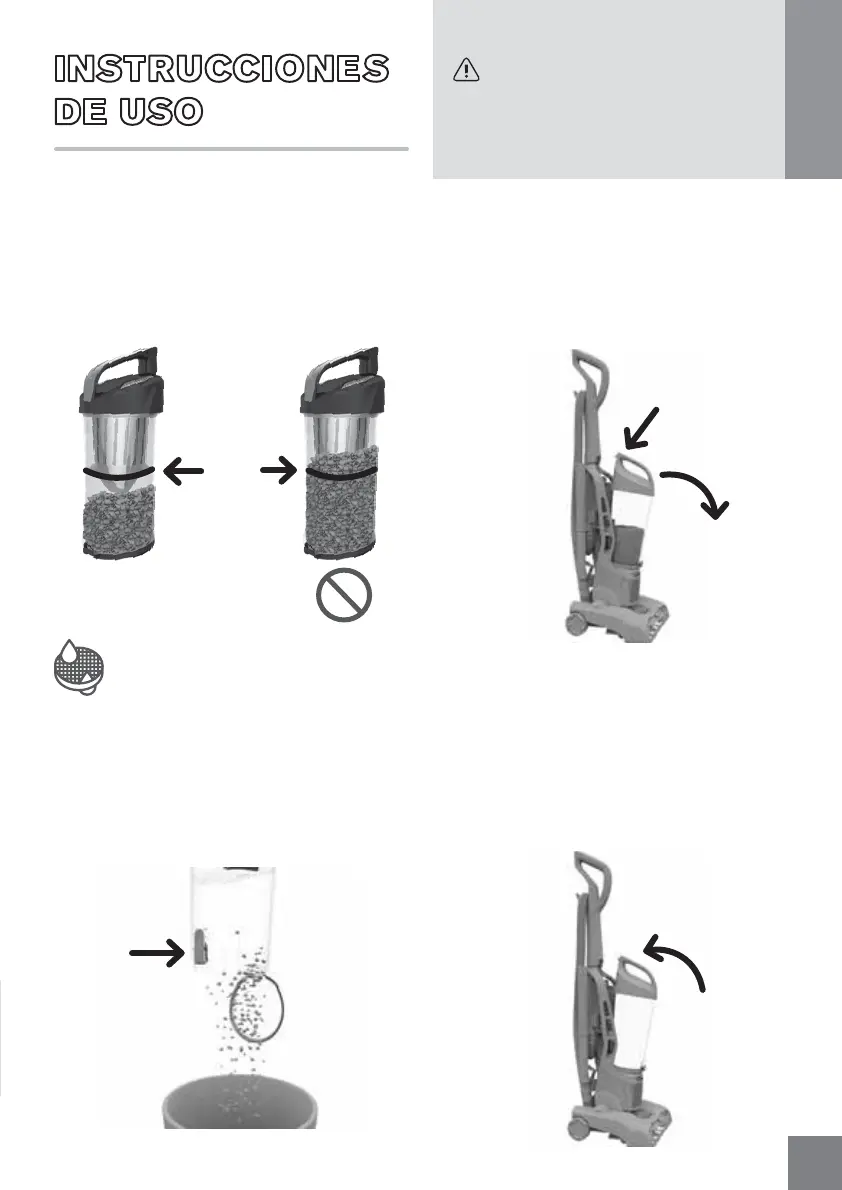 INSTRUCCIONES DE USO