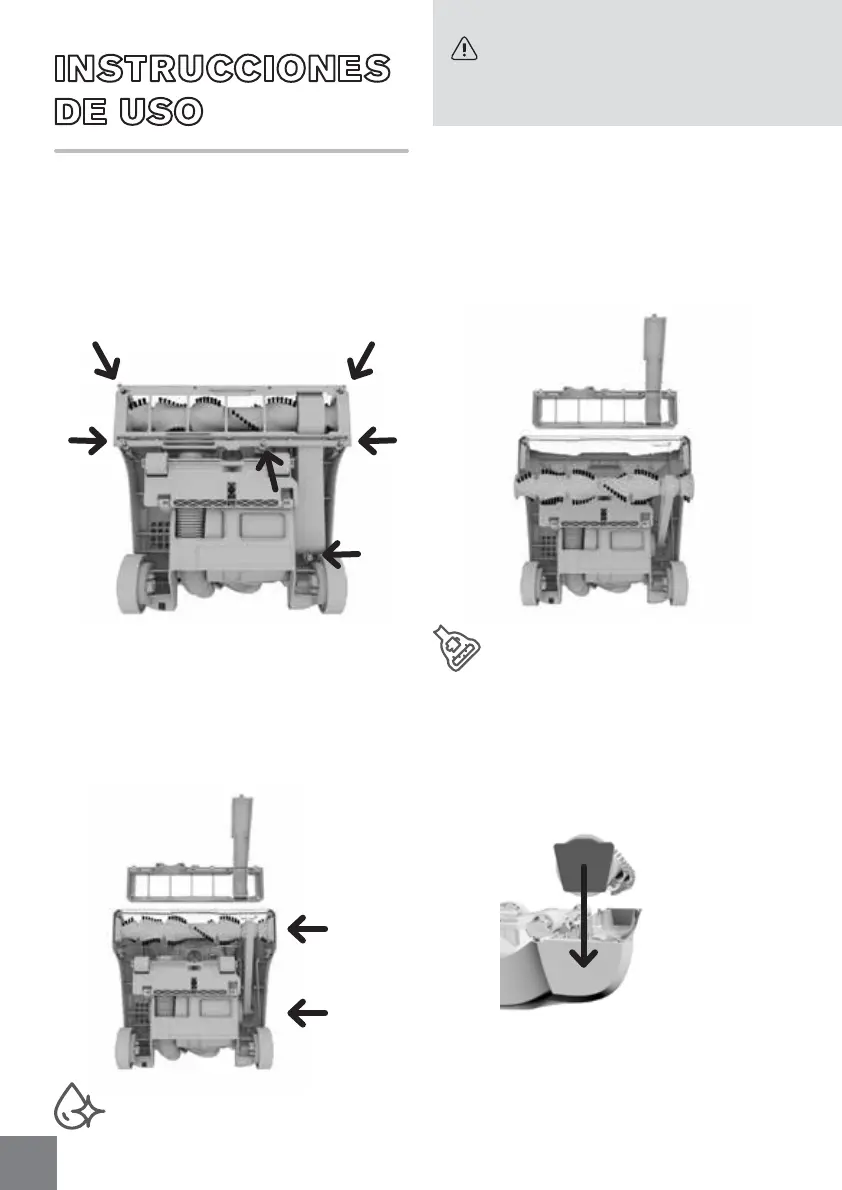 INSTRUCCIONES DE USO