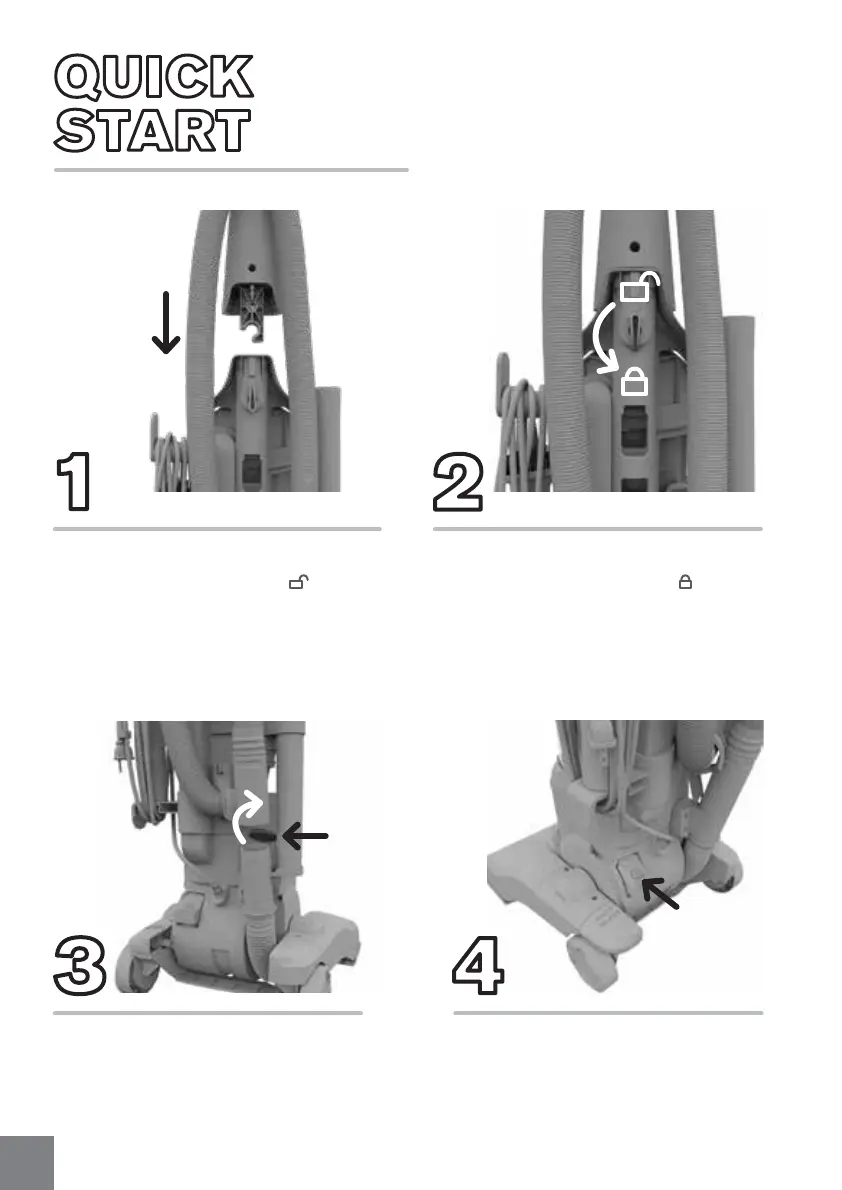 QUICK START

1

2

3

4