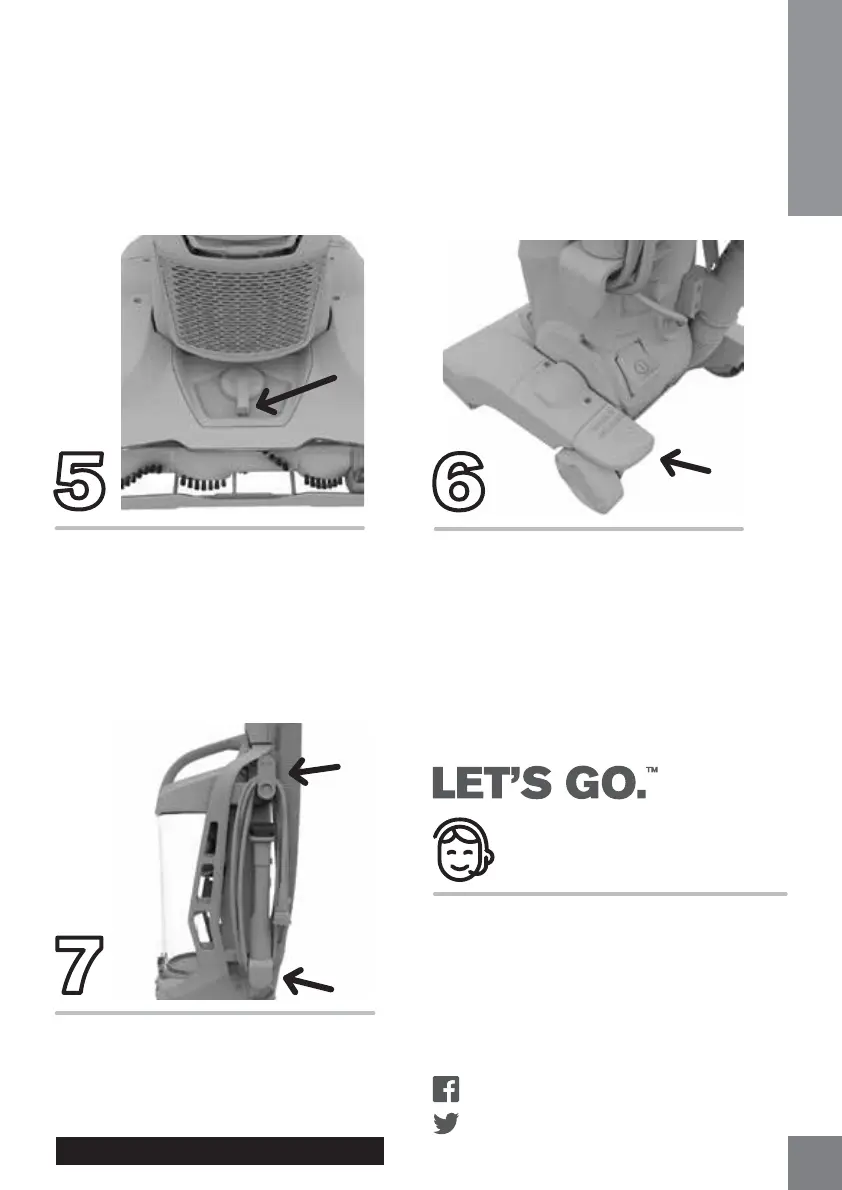 5

6

7

LET'S GO.™