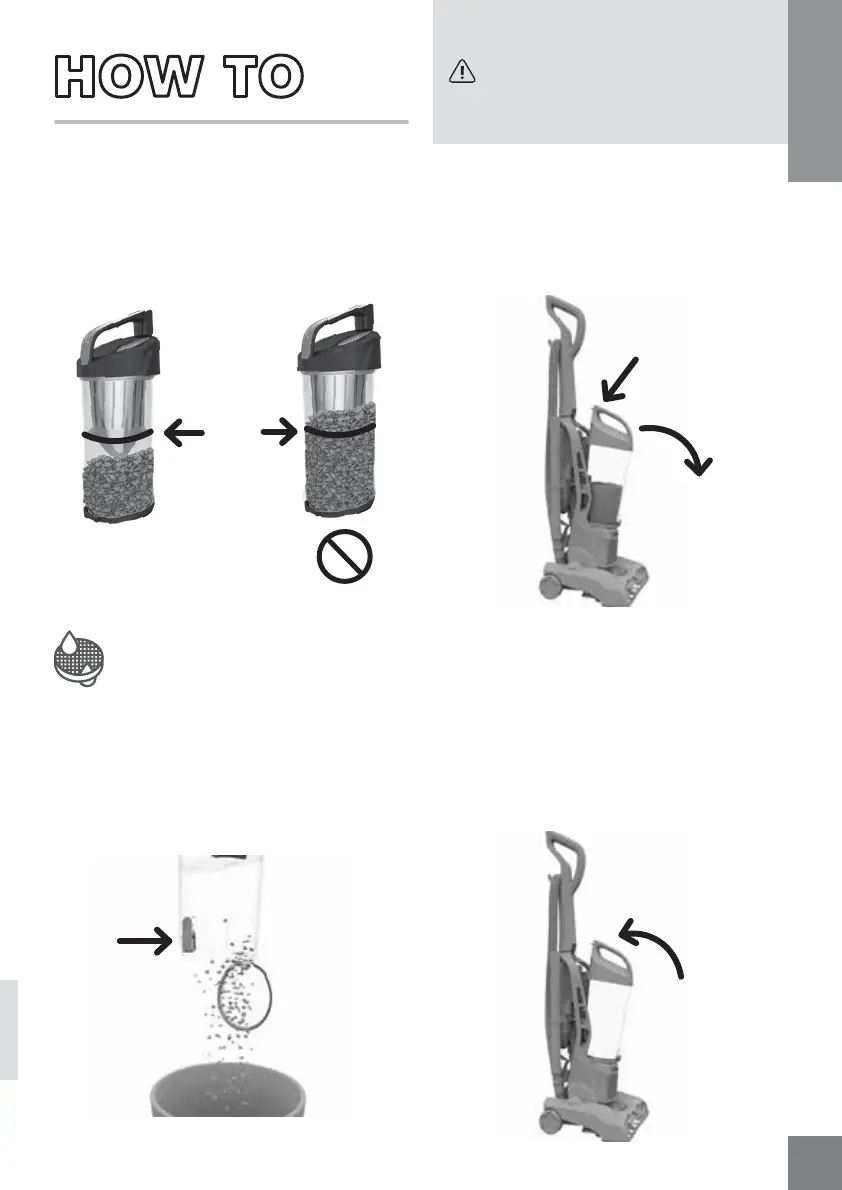 HOW TO