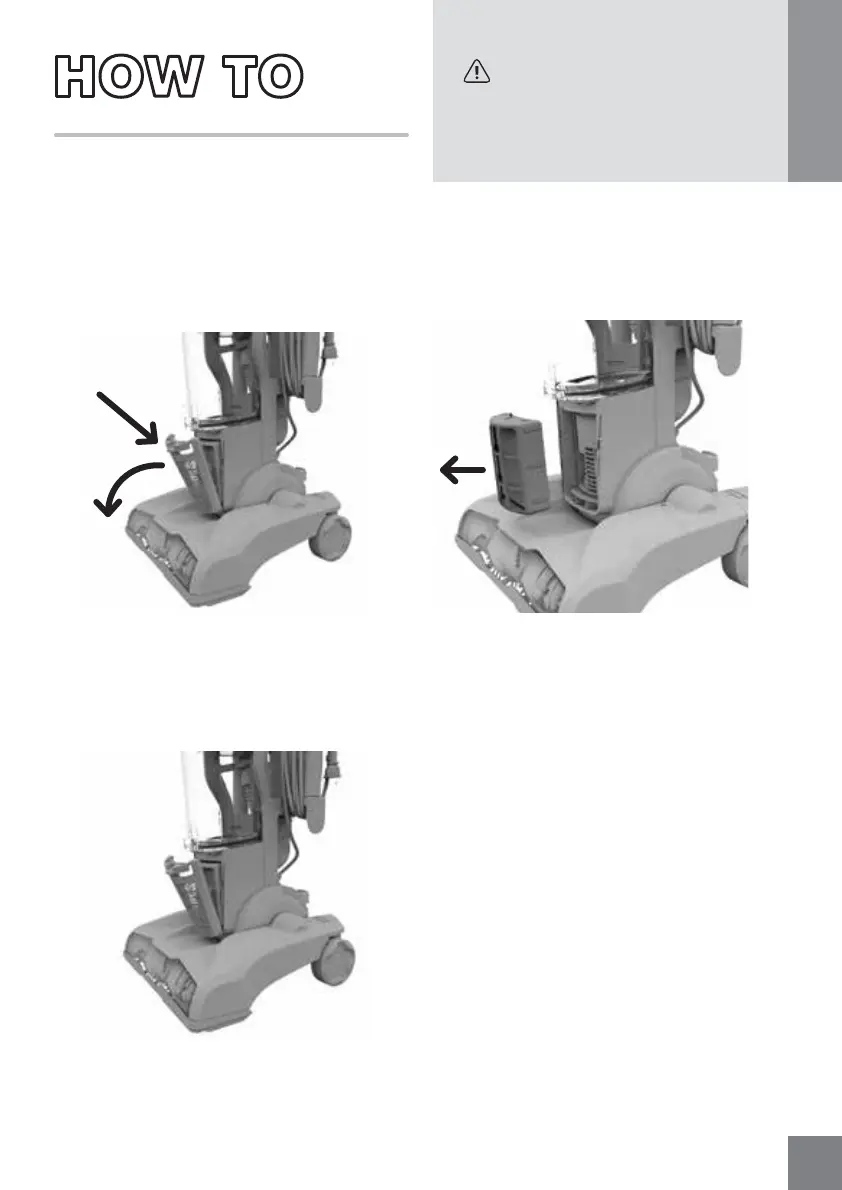 HOW TO