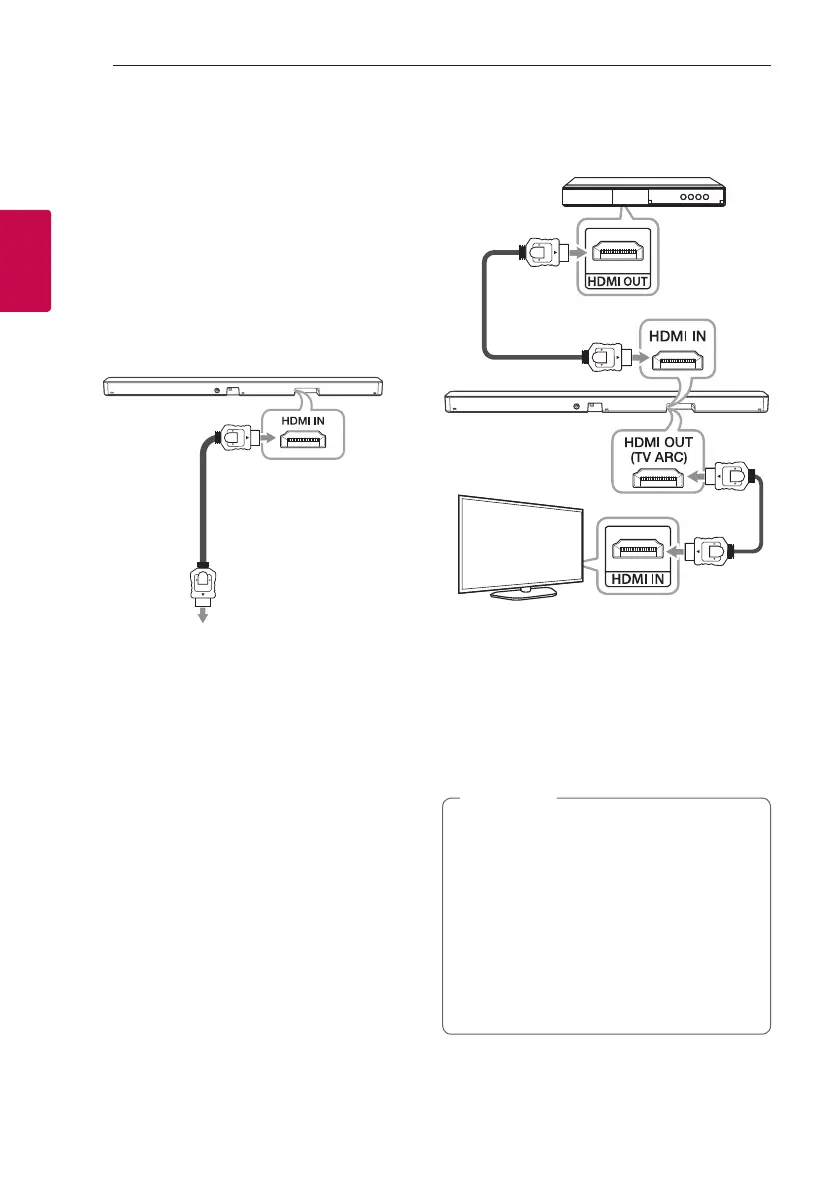 HDMI IN

HDMI OUT

HDMI IN

HDMI OUT (TV ARC)

HDMI IN