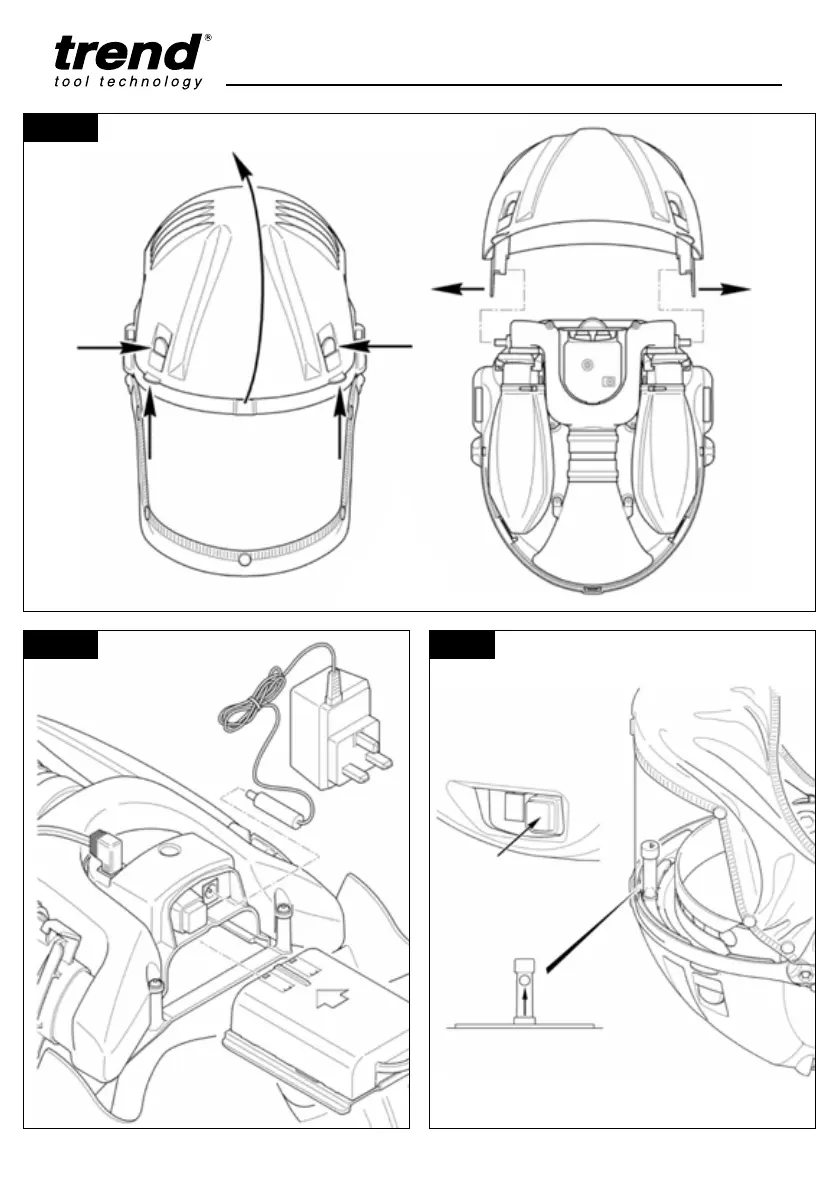 trend®
tool technology