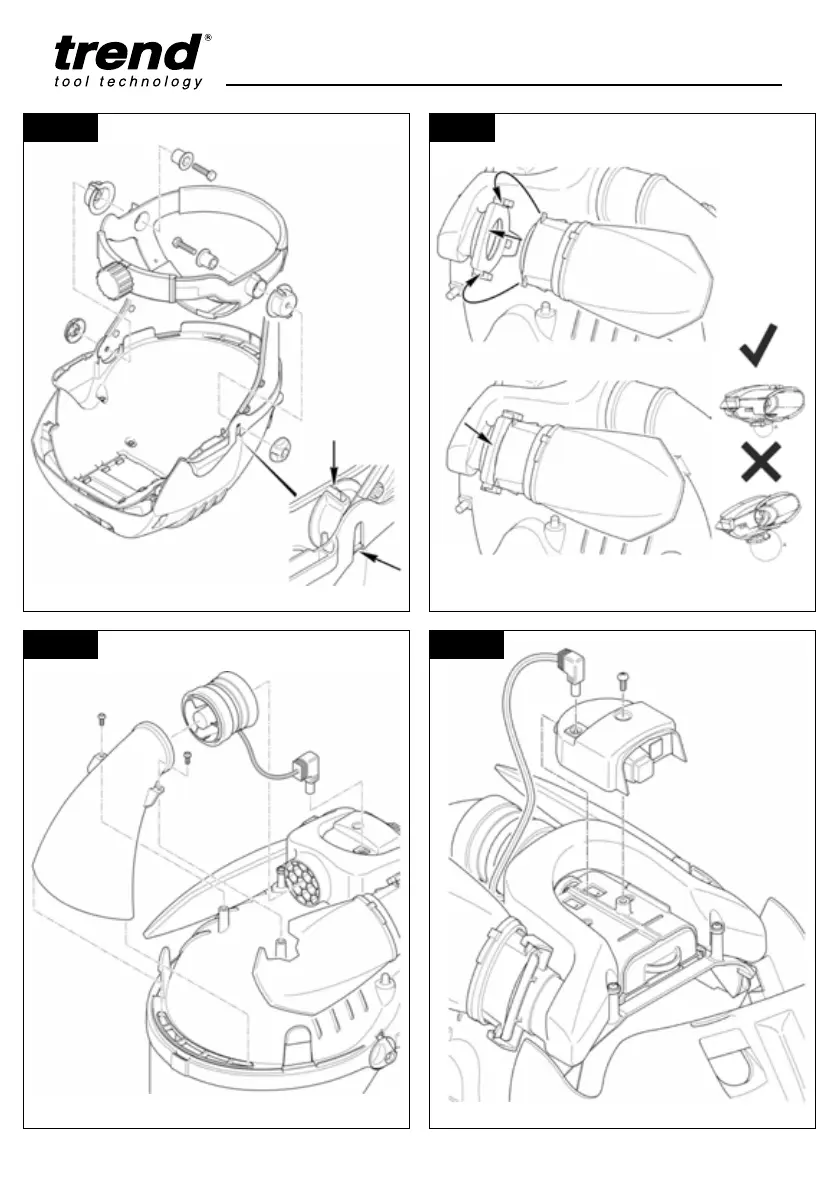 trend®
tool technology