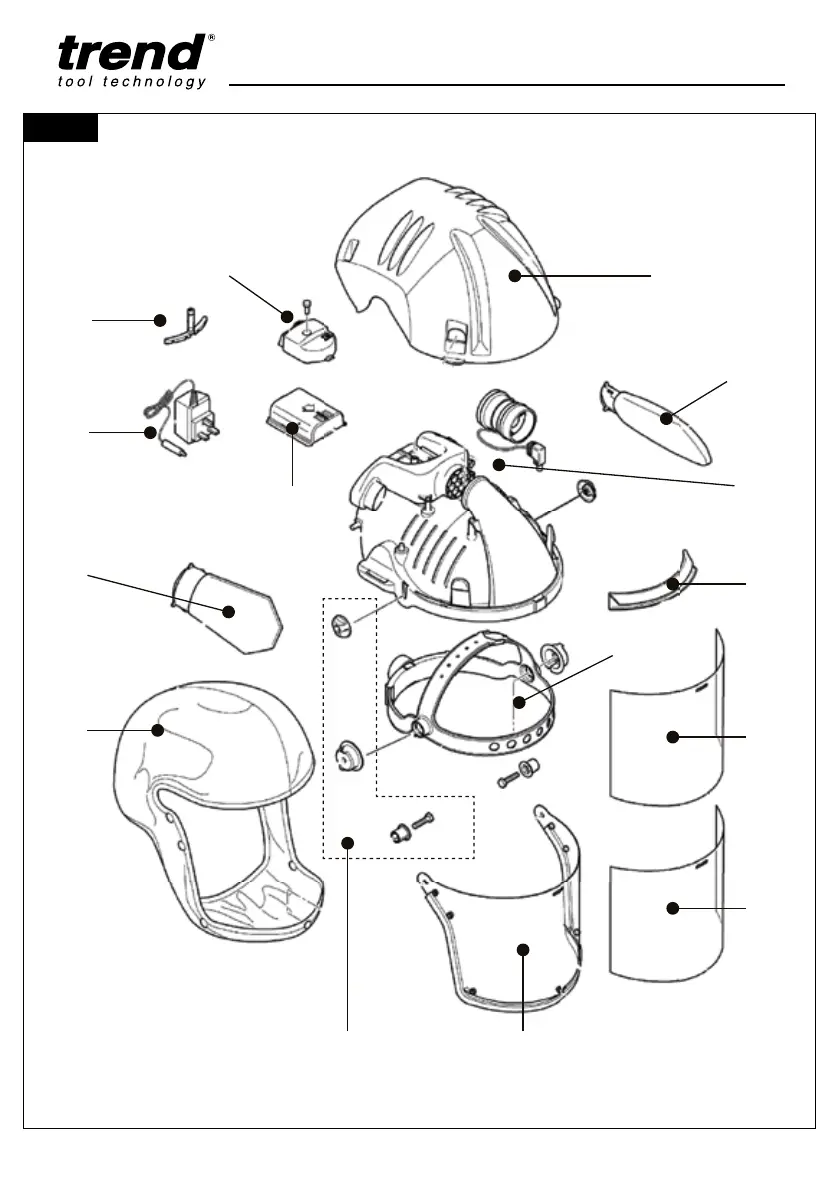 trend®
tool technology