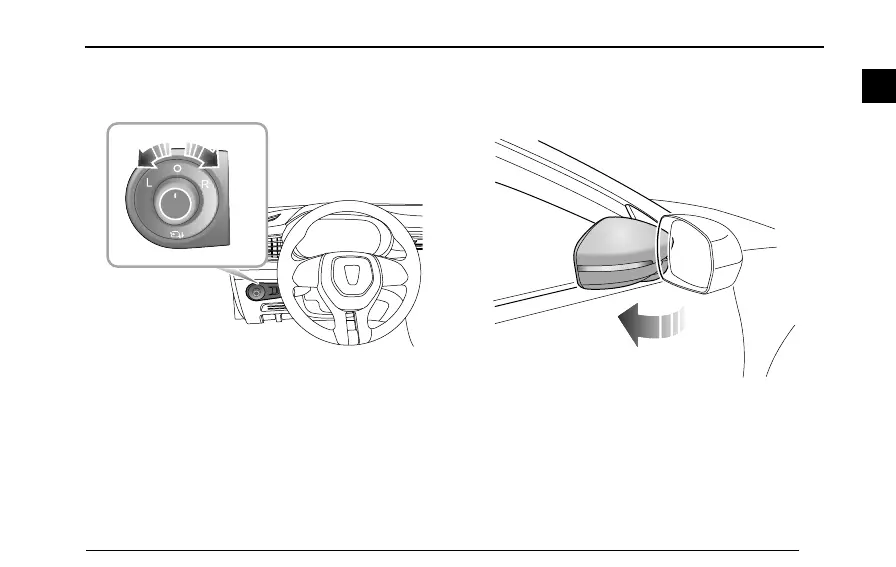 L O R