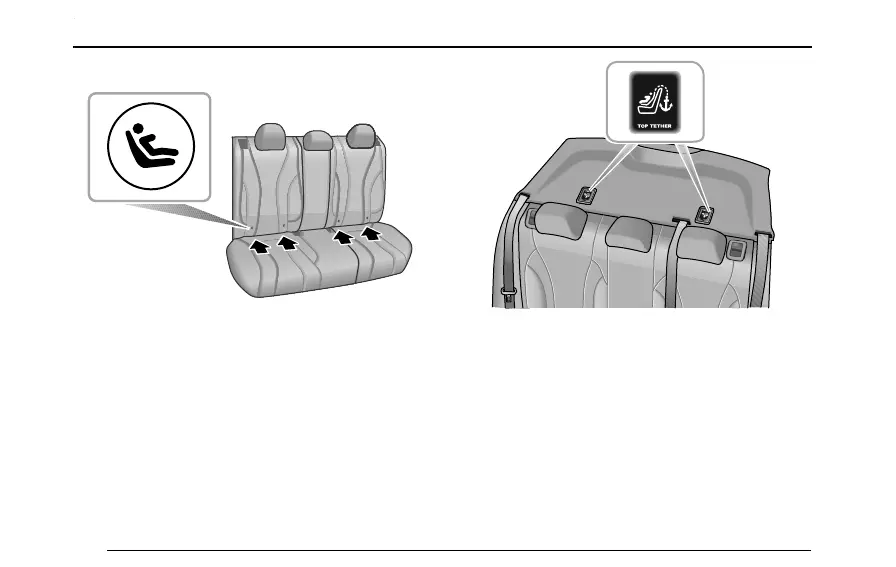 TOP TETHER