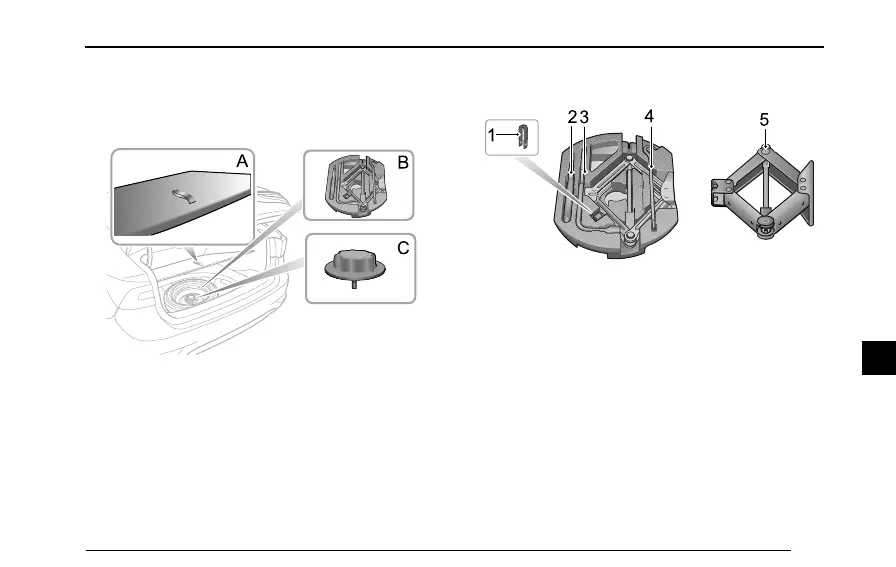 A
B
C
1
2
3
4
5