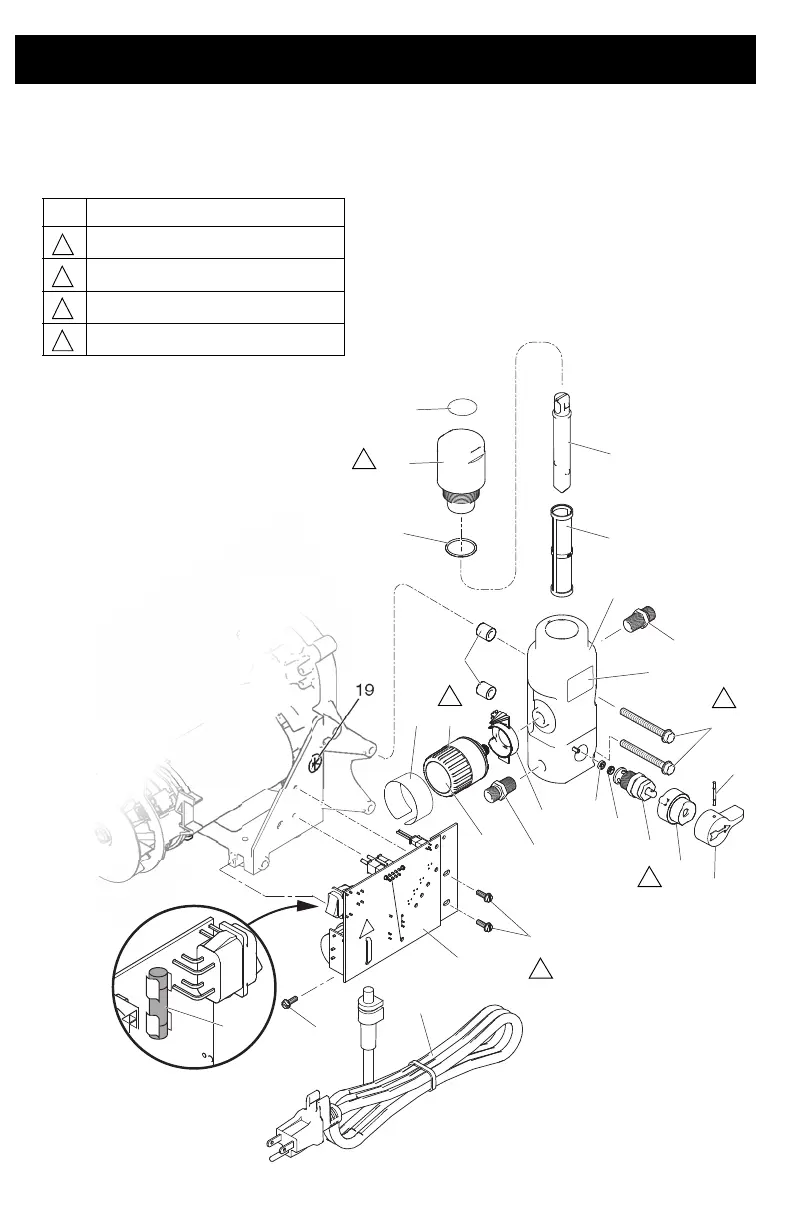 19