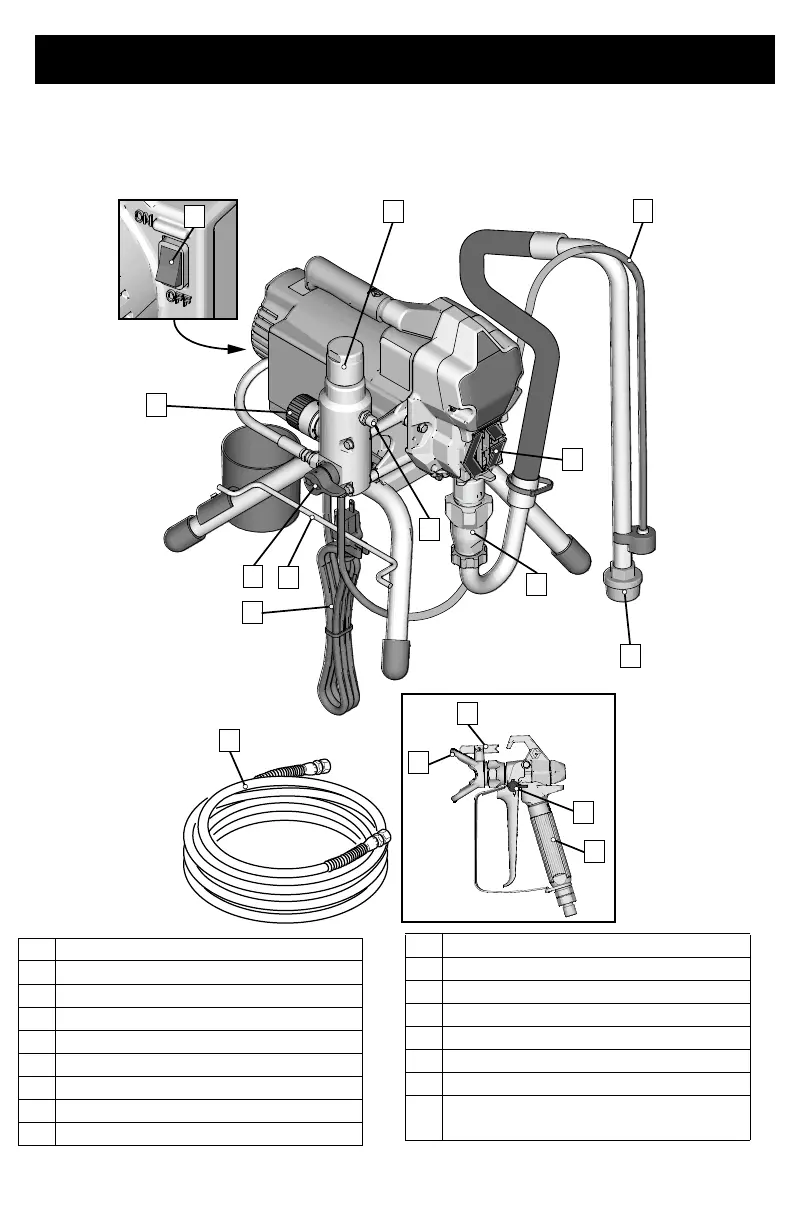 ON

OFF