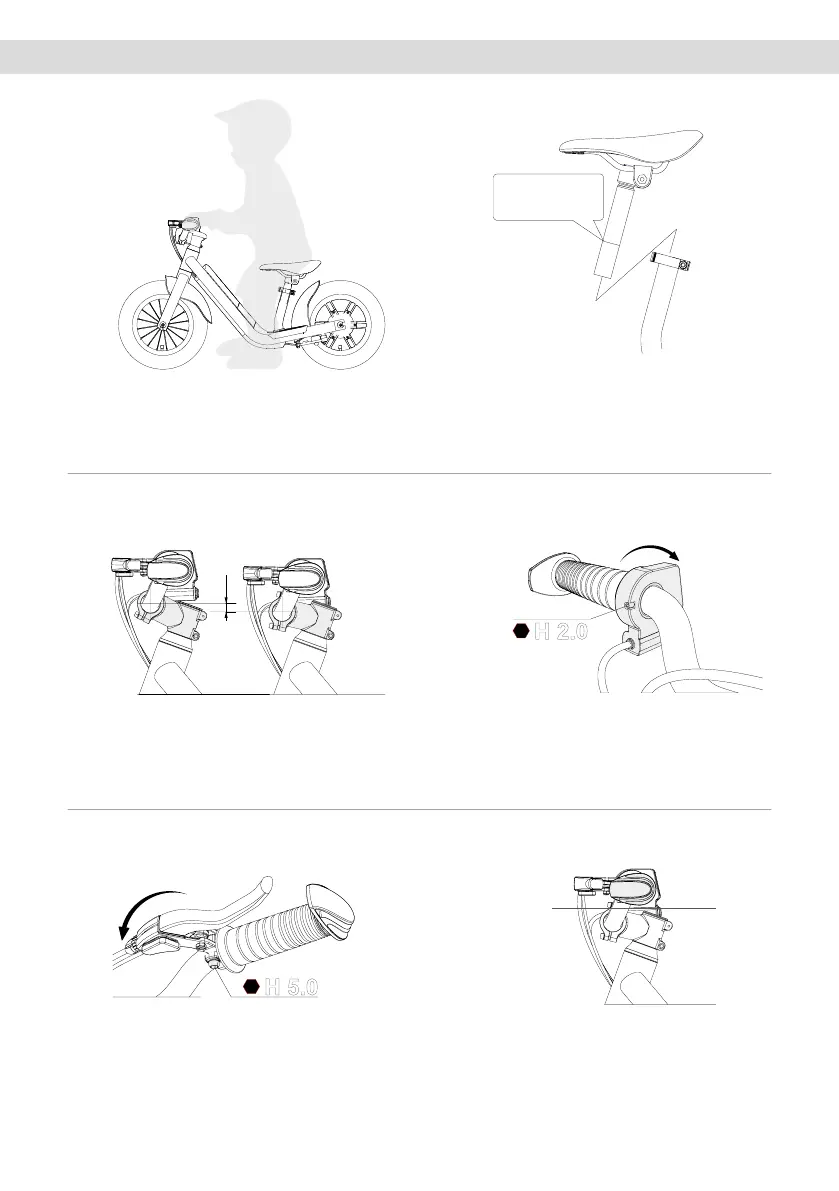 H 2.0

H 5.0