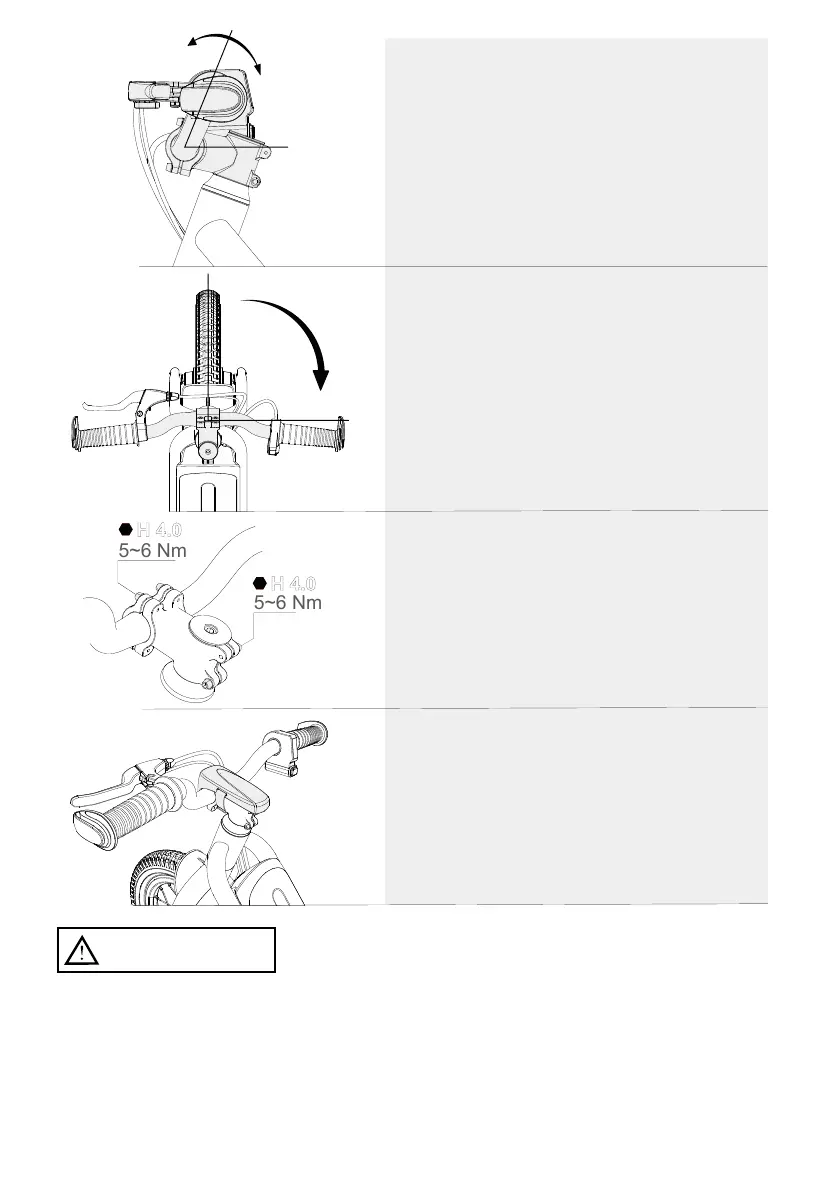 H 4.0
5~6 Nm

H 4.0
5~6 Nm