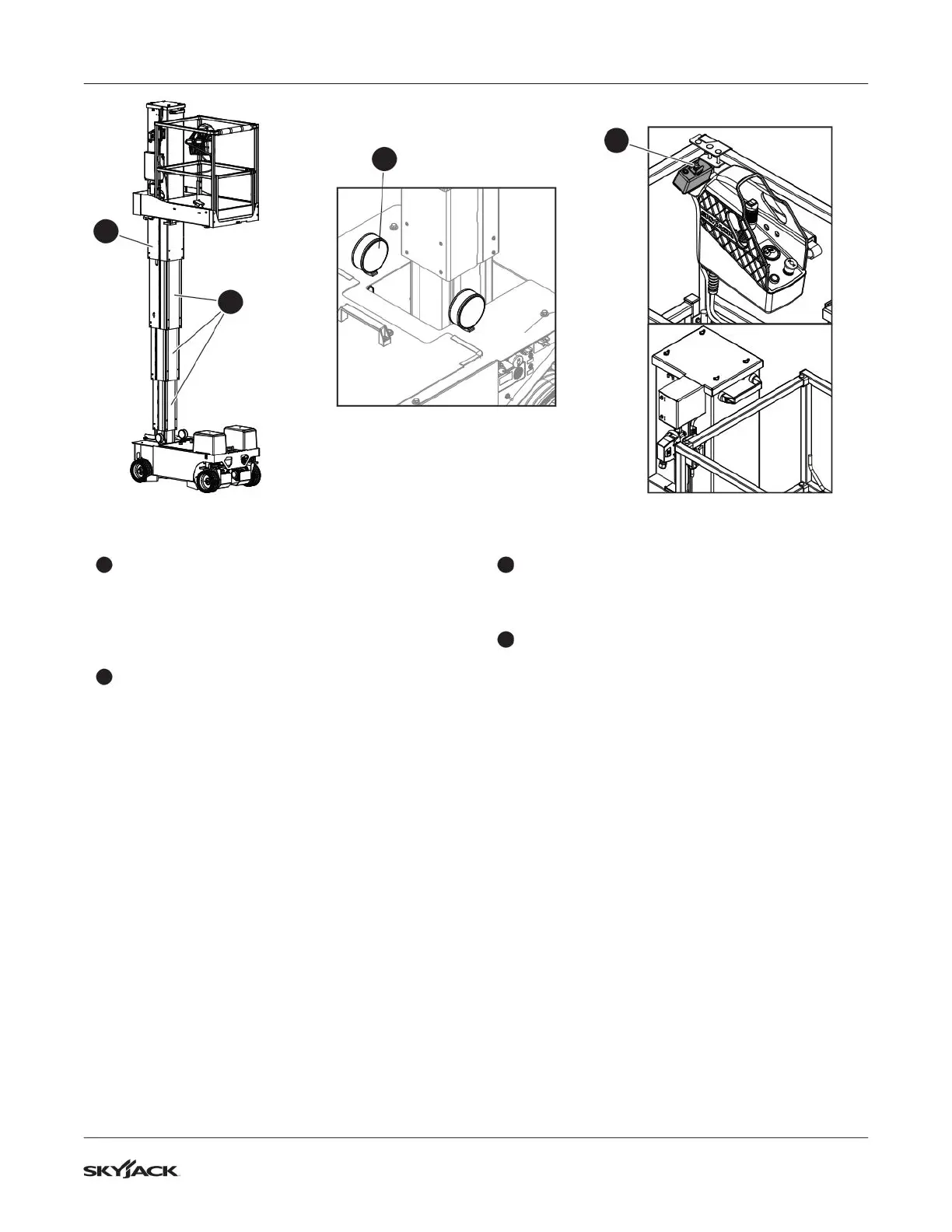 SKYJACK