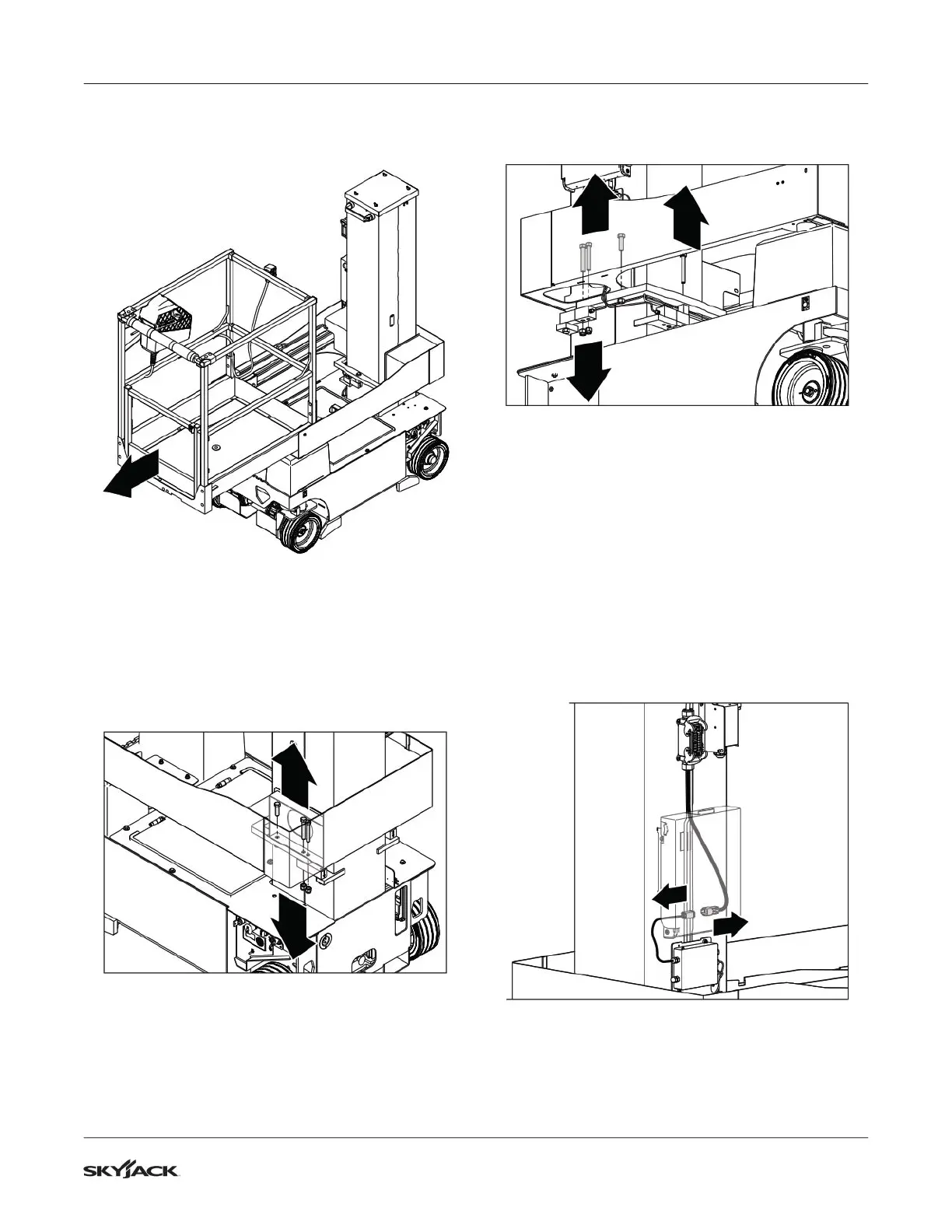 SKYJACK