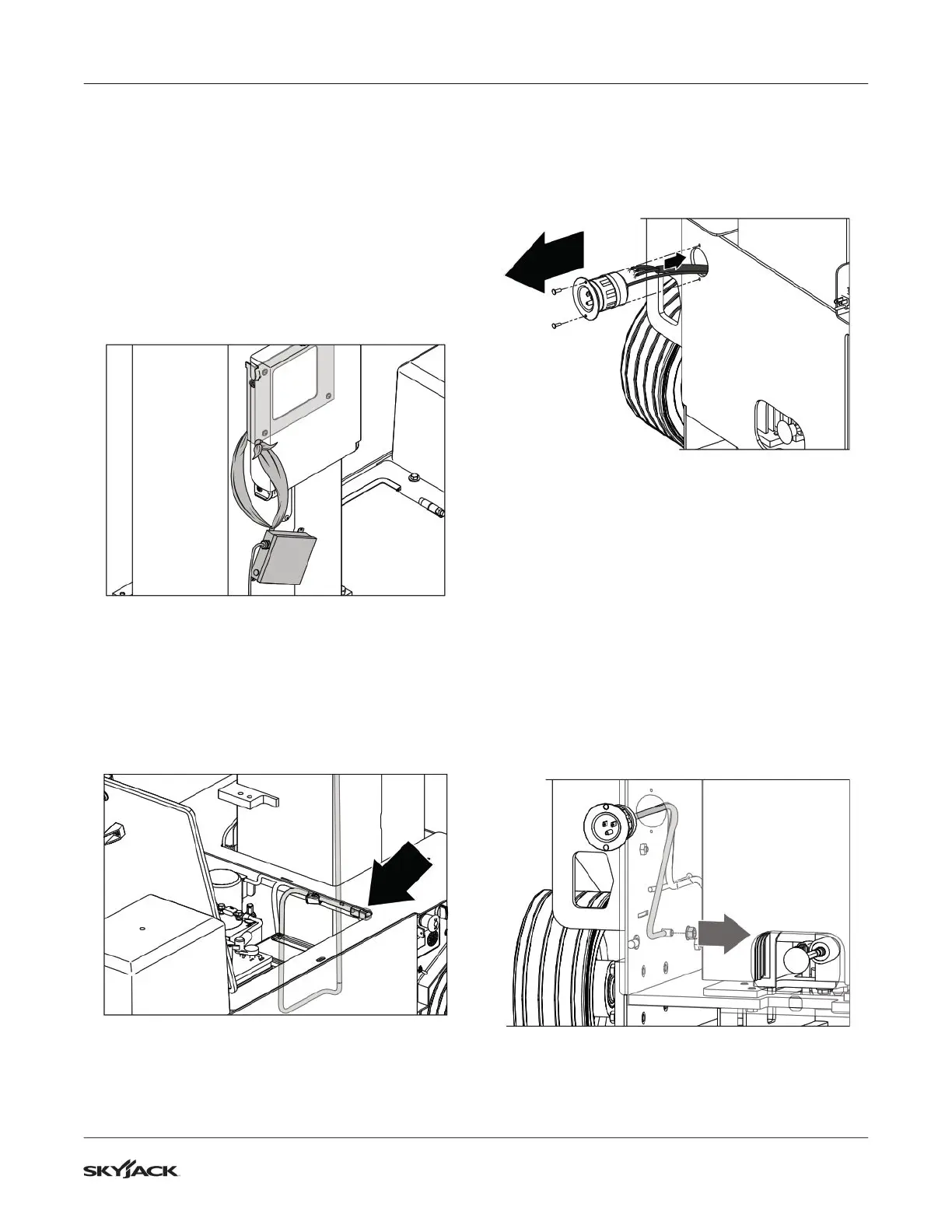 SKYJACK