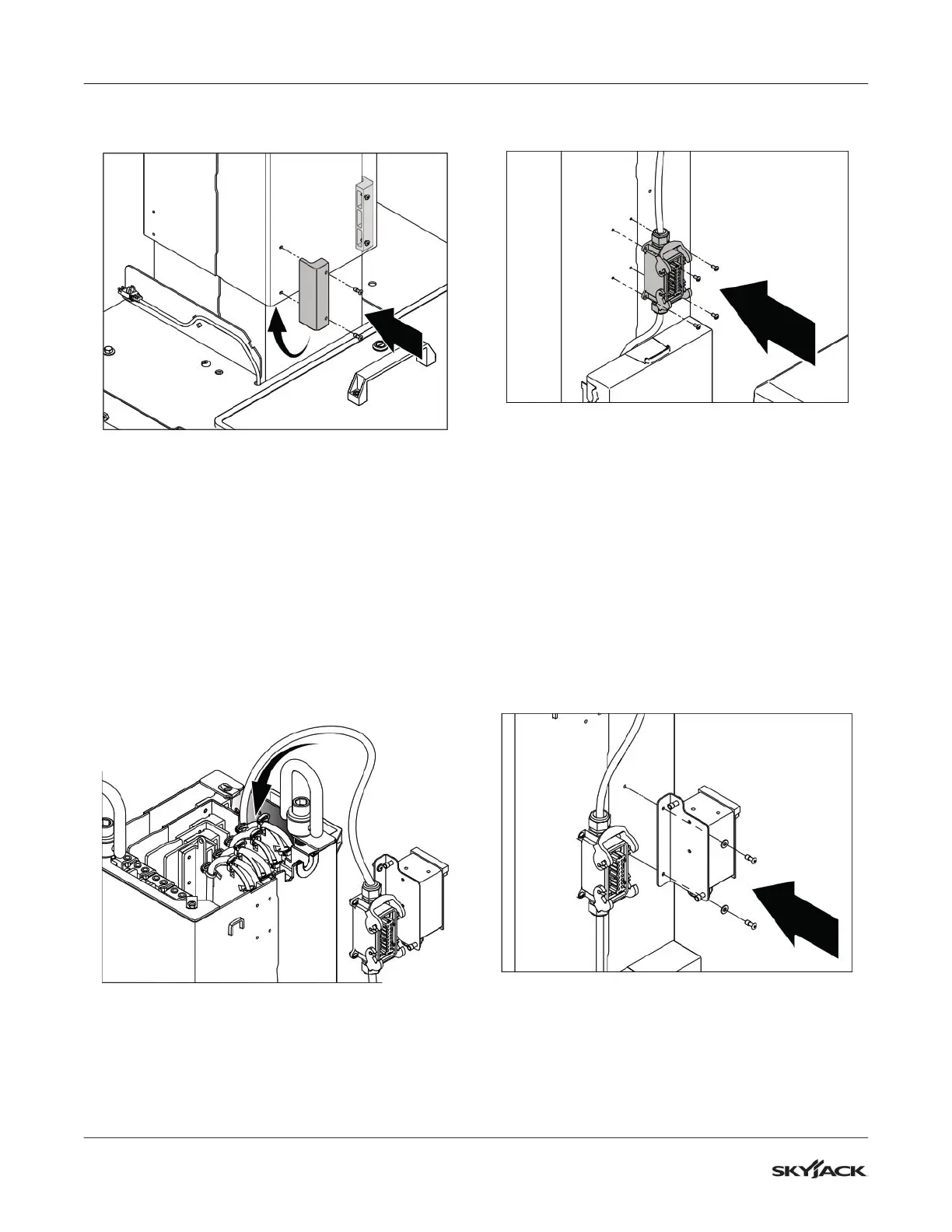 SKYJACK