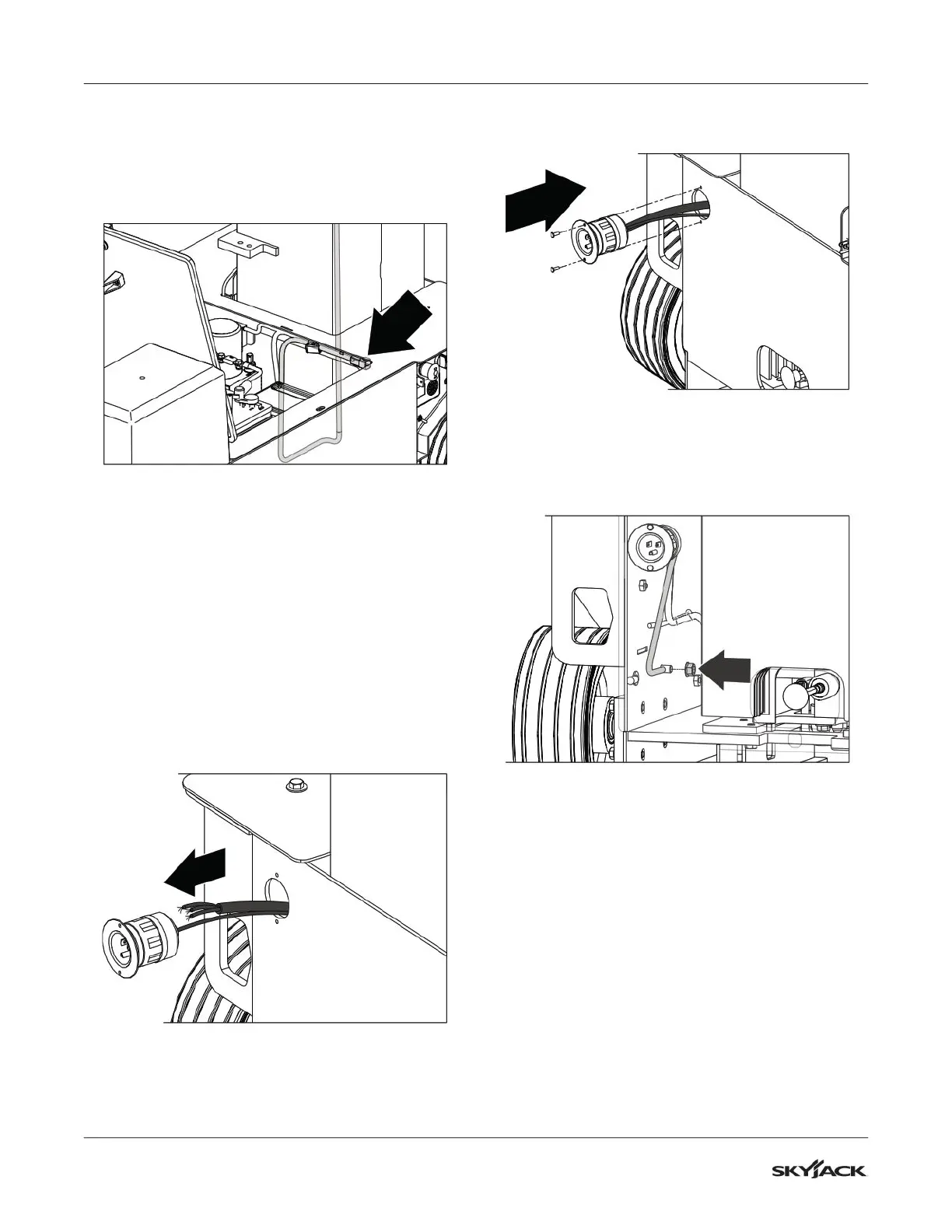 SKYJACK